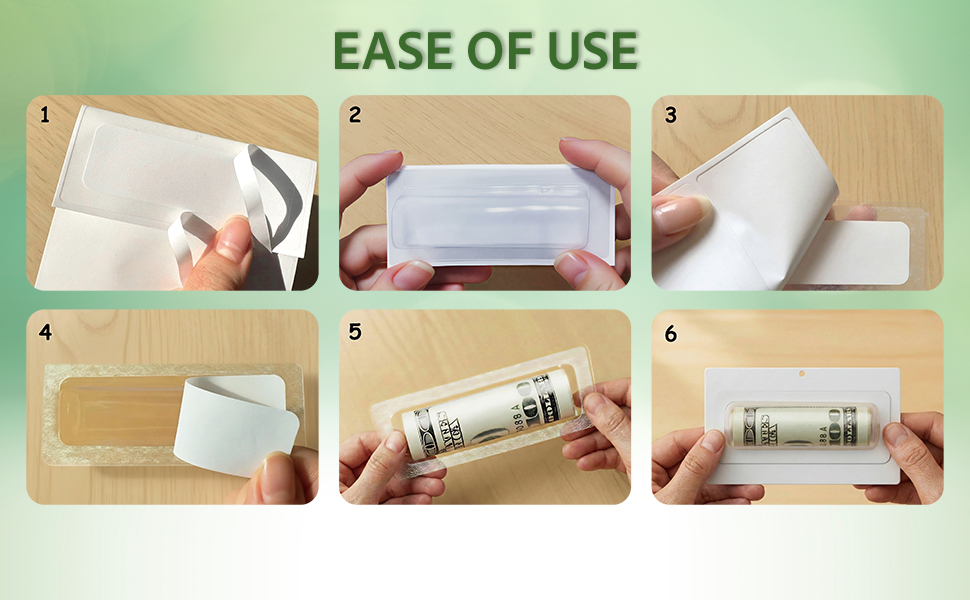 EASE OF USE

1

2

3

4

5

6