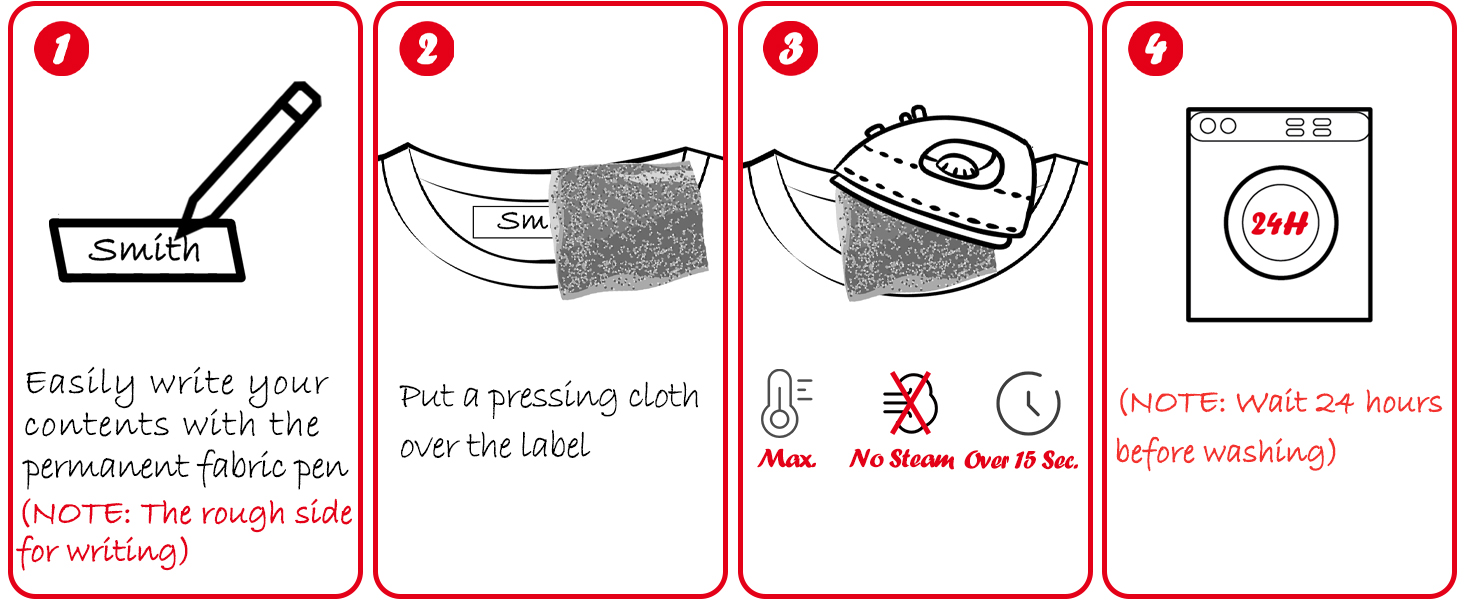 1

Smith

Easily write your contents with the permanent fabric pen
(NOTE: The rough side for writing)

2

Sm

Put a pressing cloth over the label

3

Max.
No Steam
Over 15 Sec.

4

24H

(NOTE: Wait 24 hours before washing)