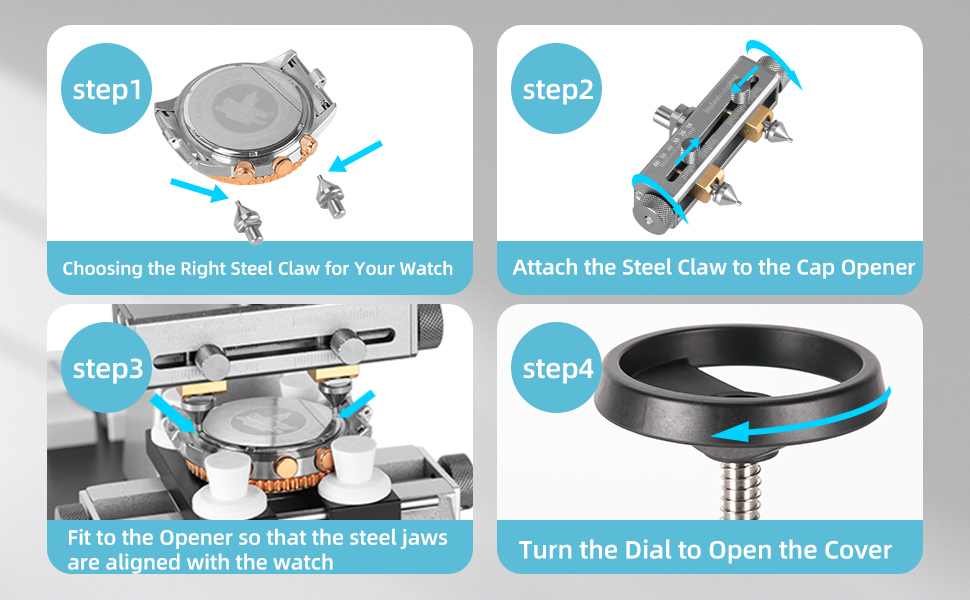 step1

Choosing the Right Steel Claw for Your Watch

step2

Attach the Steel Claw to the Cap Opener

step3

Fit to the Opener so that the steel jaws are aligned with the watch

step4

Turn the Dial to Open the Cover