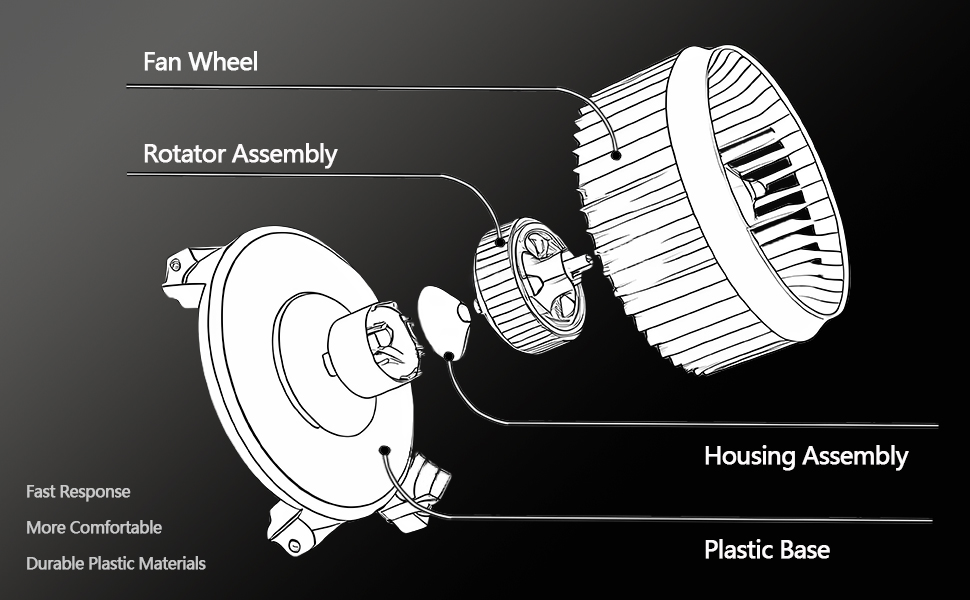 Fan Wheel

Rotator Assembly

Housing Assembly

Plastic Base

Fast Response

More Comfortable

Durable Plastic Materials