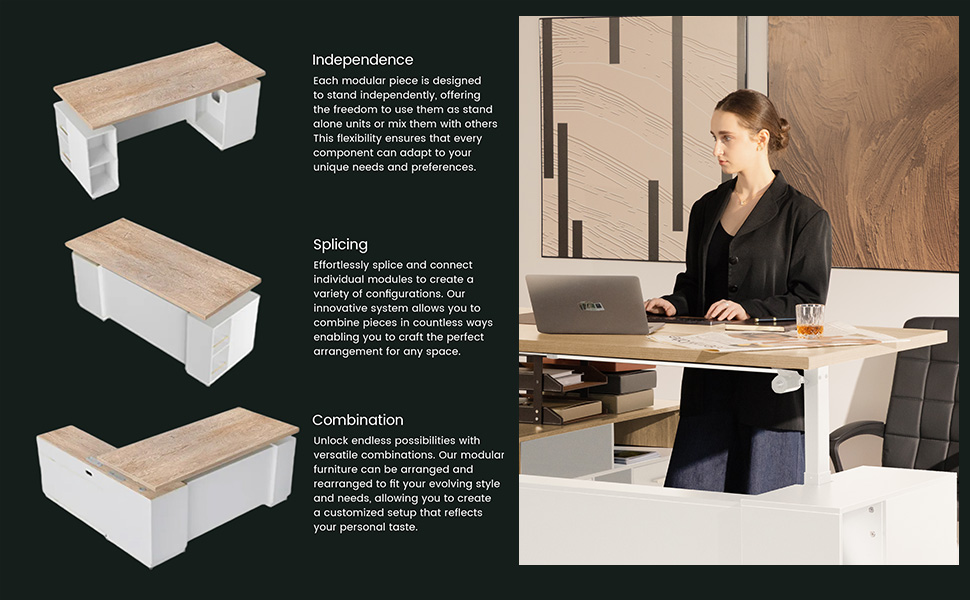 Independence

Each modular piece is designed to stand independently, offering the freedom to use them as stand alone units or mix them with others This flexibility ensures that every component can adapt to your unique needs and preferences.

Splicing

Effortlessly splice and connect individual modules to create a variety of configurations. Our innovative system allows you to combine pieces in countless ways enabling you to craft the perfect arrangement for any space.

Combination

Unlock endless possibilities with versatile combinations. Our modular furniture can be arranged and rearranged to fit your evolving style and needs, allowing you to create a customized setup that reflects your personal taste.