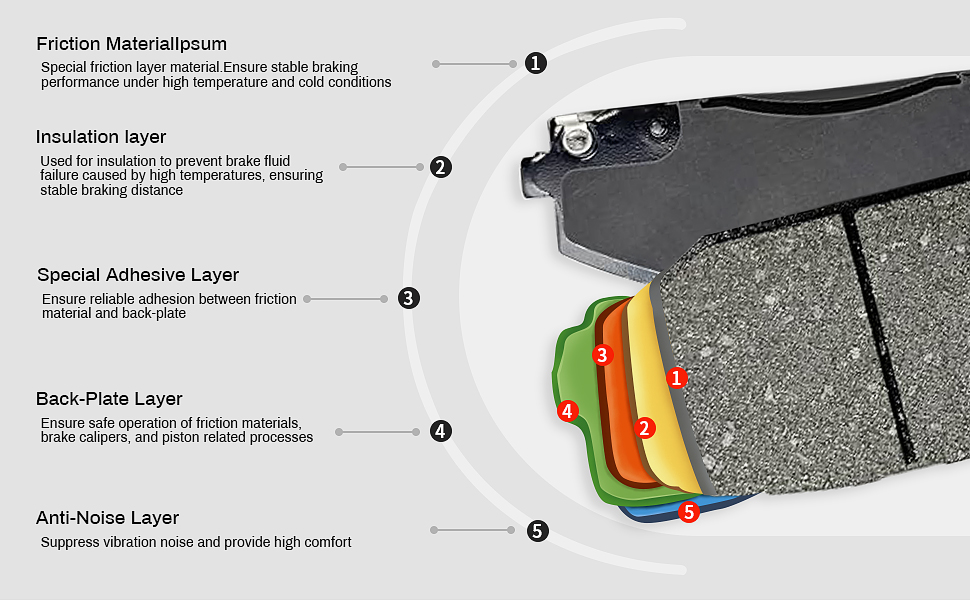 Friction MaterialIpsum
Special friction layer material.Ensure stable braking performance under high temperature and cold conditions

1

Insulation layer
Used for insulation to prevent brake fluid failure caused by high temperatures, ensuring stable braking distance

2

Special Adhesive Layer
Ensure reliable adhesion between friction material and back-plate

3

Back-Plate Layer
Ensure safe operation of friction materials, brake calipers, and piston related processes

4

Anti-Noise Layer
Suppress vibration noise and provide high comfort

5

3
1
4
2
5