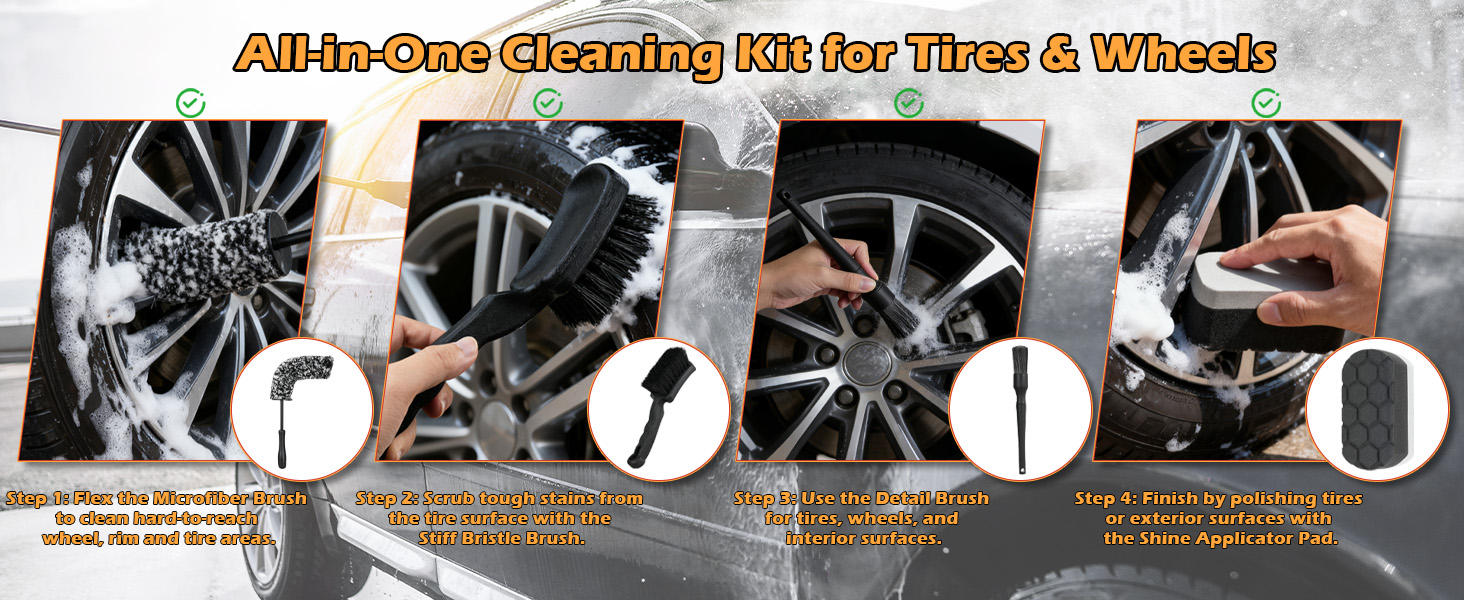 All-in-One Cleaning Kit for Tires & Wheels

Step 1: Flex the Microfiber Brush to clean hard-to-reach wheel, rim and tire areas.

Step 2: Scrub tough stains from the tire surface with the Stiff Bristle Brush.

Step 3: Use the Detail Brush for tires, wheels, and interior surfaces.

Step 4: Finish by polishing tires or exterior surfaces with the Shine Applicator Pad.