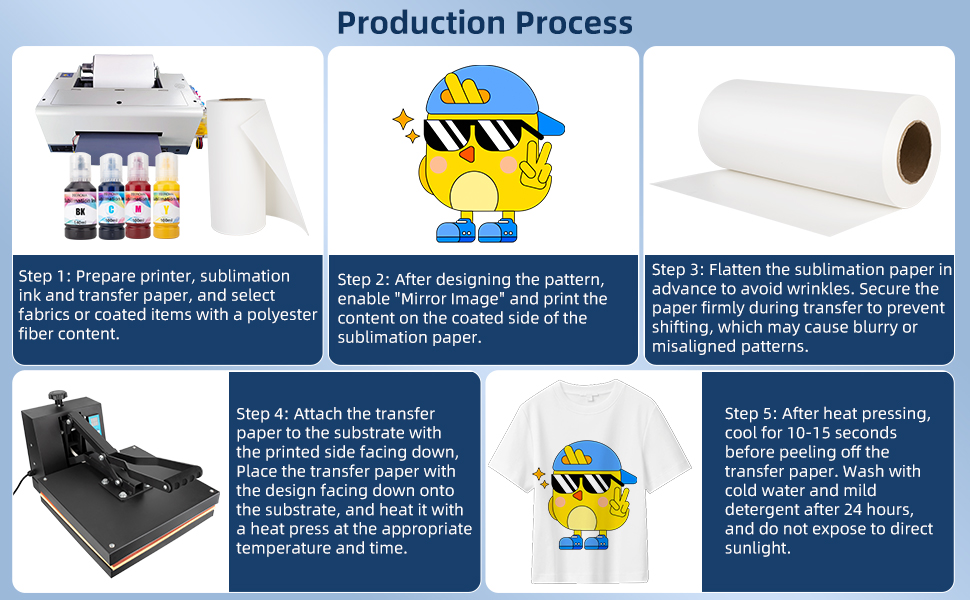 Production Process

BK
C
M
Y

Step 1: Prepare printer, sublimation ink and transfer paper, and select fabrics or coated items with a polyester fiber content.

Step 2: After designing the pattern, enable "Mirror Image" and print the content on the coated side of the sublimation paper.

Step 3: Flatten the sublimation paper in advance to avoid wrinkles. Secure the paper firmly during transfer to prevent shifting, which may cause blurry or misaligned patterns.

Step 4: Attach the transfer paper to the substrate with the printed side facing down, Place the transfer paper with the design facing down onto the substrate, and heat it with a heat press at the appropriate temperature and time.

Step 5: After heat pressing, cool for 10-15 seconds before peeling off the transfer paper. Wash with cold water and mild detergent after 24 hours, and do not expose to direct sunlight.