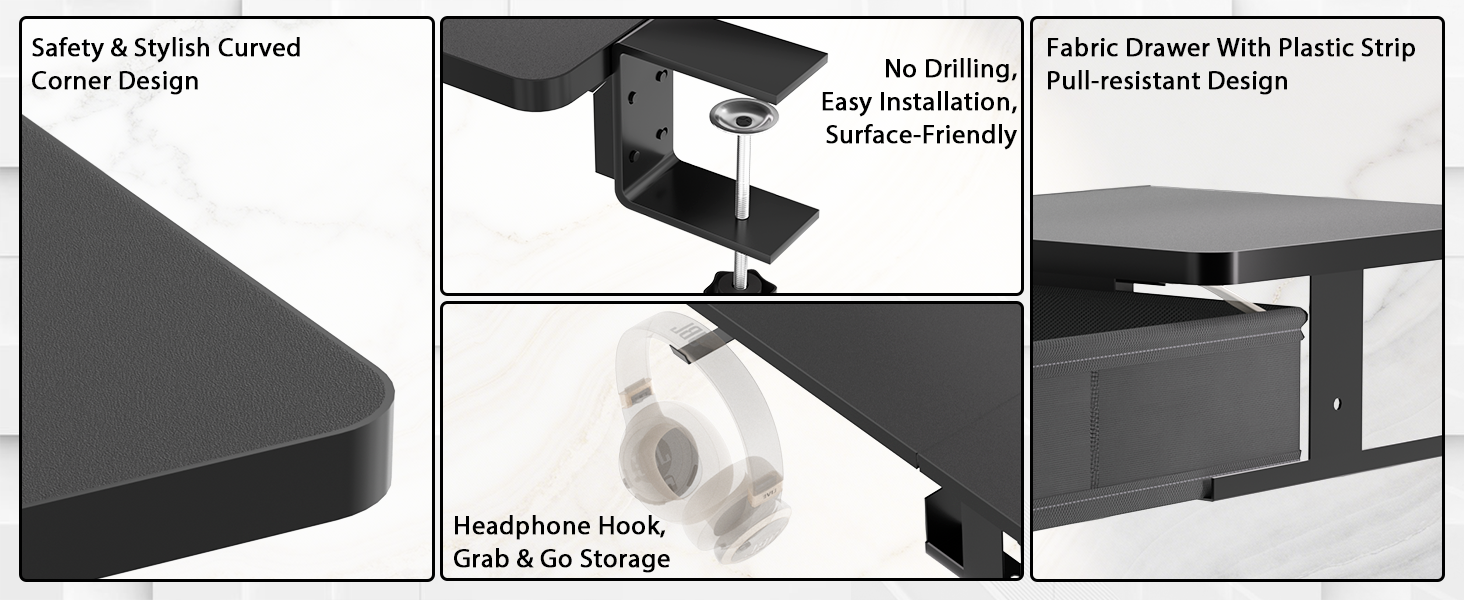 Safety & Stylish Curved Corner Design

No Drilling, Easy Installation, Surface-Friendly

Headphone Hook, Grab & Go Storage

Fabric Drawer With Plastic Strip Pull-resistant Design