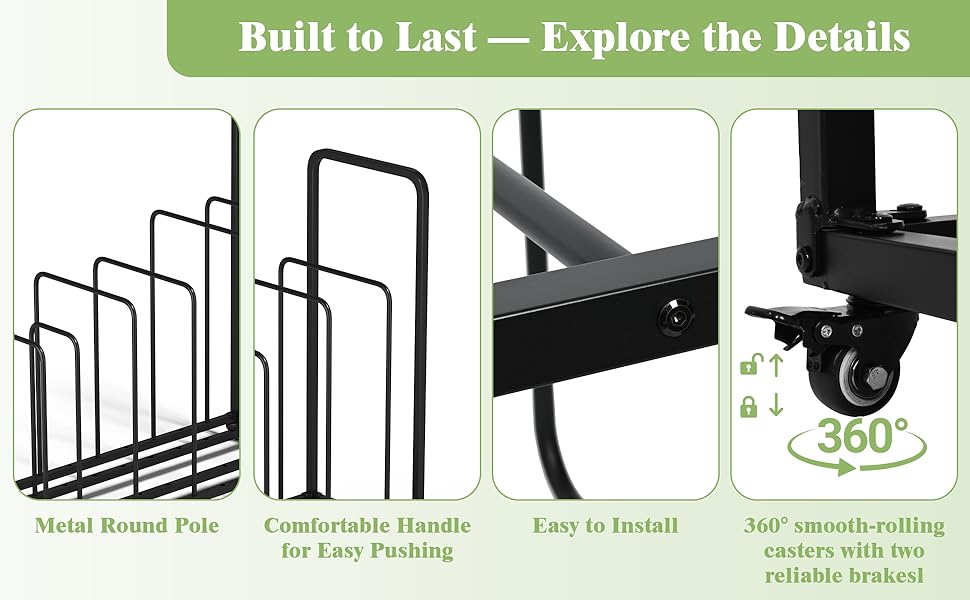 Built to Last — Explore the Details

360°

Metal Round Pole

Comfortable Handle for Easy Pushing

Easy to Install

360° smooth-rolling casters with two reliable brakesl