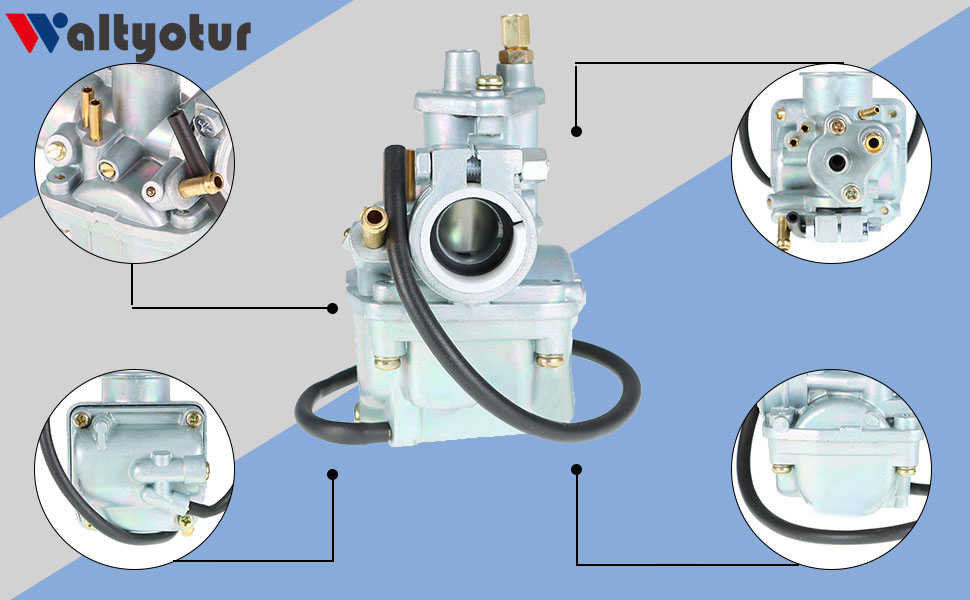 Waltyotur