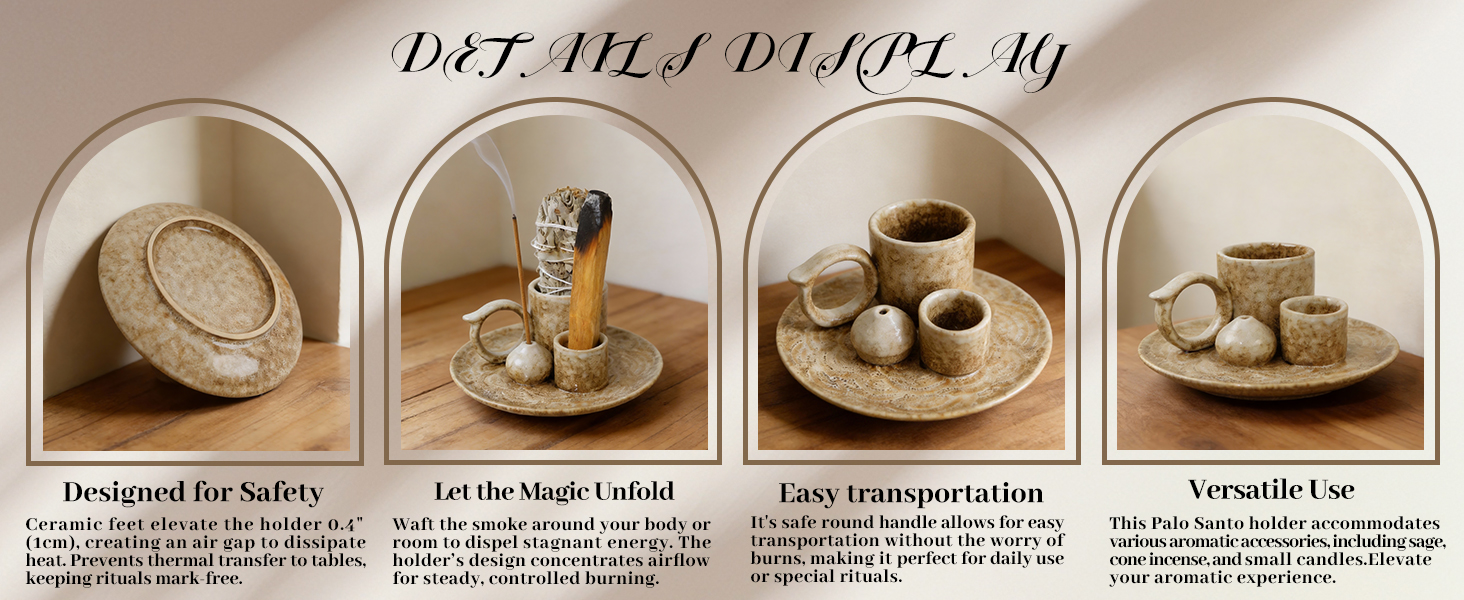 DETAILS DISPLAY

Designed for Safety

Ceramic feet elevate the holder 0.4" (1cm), creating an air gap to dissipate heat. Prevents thermal transfer to tables, keeping rituals mark-free.

Let the Magic Unfold

Waft the smoke around your body or room to dispel stagnant energy. The holder's design concentrates airflow for steady, controlled burning.

Easy transportation

It's safe round handle allows for easy transportation without the worry of burns, making it perfect for daily use or special rituals.

Versatile Use

This Palo Santo holder accommodates various aromatic accessories, including sage, cone incense, and small candles.Elevate your aromatic experience.