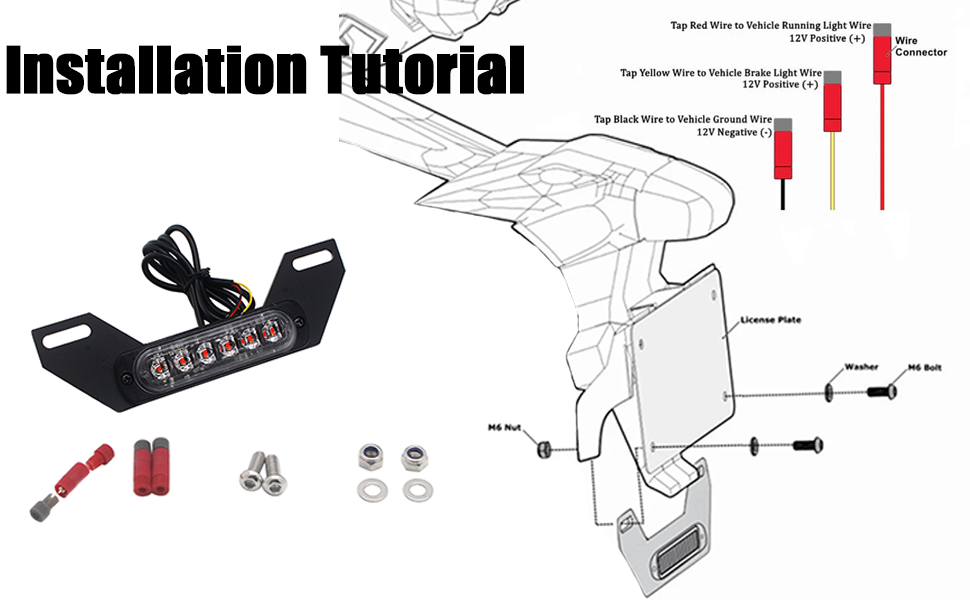 Installation Tutorial

Tap Red Wire to Vehicle Running Light Wire
12V Positive (+)

Wire Connector

Tap Yellow Wire to Vehicle Brake Light Wire
12V Positive (+)

Tap Black Wire to Vehicle Ground Wire
12V Negative (-)

License Plate

Washer

M6 Bolt

M6 Nut