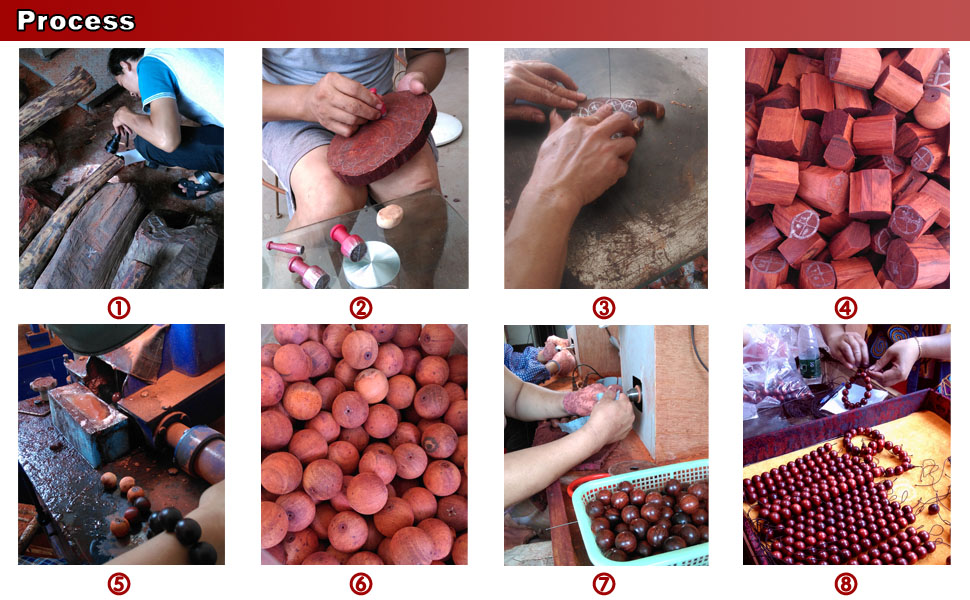 Process

①

②

③

④

⑤

⑥

⑦

⑧