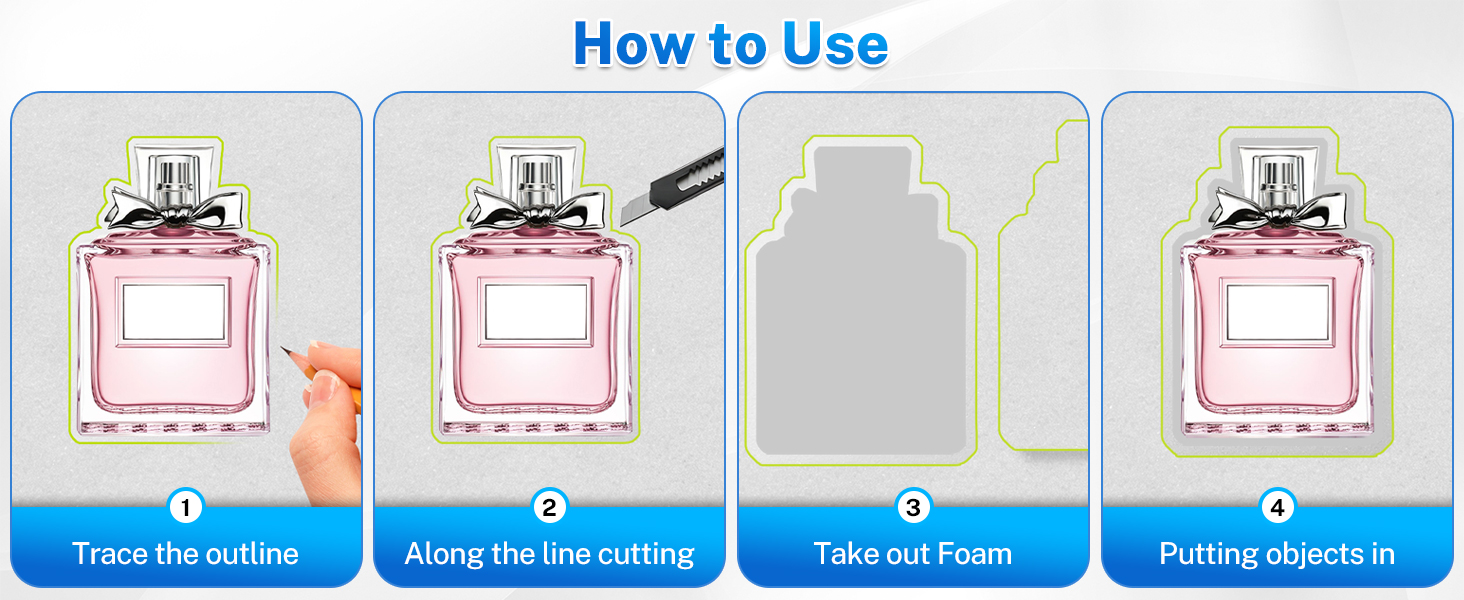 How to Use

1
Trace the outline

2
Along the line cutting

3
Take out Foam

4
Putting objects in