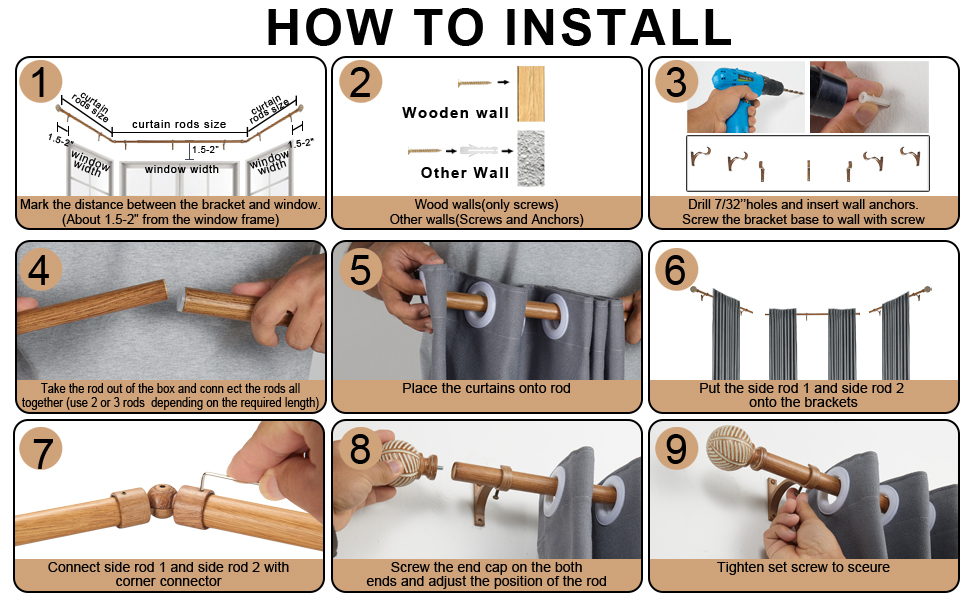 HOW TO INSTALL

1
curtain rods size
curtain rods size
curtain rods size
1.5-2"
1.5-2"
1.5-2"
window width
window width
window width
Mark the distance between the bracket and window. (About 1.5-2" from the window frame)

2
Wooden wall
Other Wall
Wood walls(only screws)
Other walls(Screws and Anchors)

3
Drill 7/32"holes and insert wall anchors. Screw the bracket base to wall with screw

4
Take the rod out of the box and conn ect the rods all together (use 2 or 3 rods depending on the required length)

5
Place the curtains onto rod

6
Put the side rod 1 and side rod 2 onto the brackets

7
Connect side rod 1 and side rod 2 with corner connector

8
Screw the end cap on the both ends and adjust the position of the rod

9
Tighten set screw to sceure