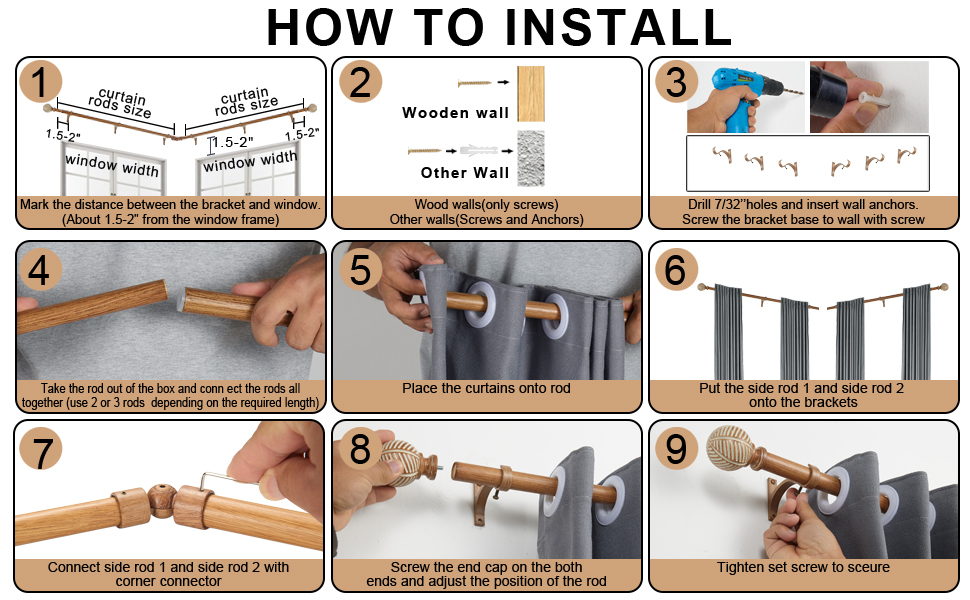 HOW TO INSTALL

1
curtain rods size
curtain rods size
1.5-2"
1.5-2"
1.5-2"
window width
window width
Mark the distance between the bracket and window. (About 1.5-2" from the window frame)

2
Wooden wall
Other Wall
Wood walls(only screws)
Other walls(Screws and Anchors)

3
Drill 7/32"holes and insert wall anchors.
Screw the bracket base to wall with screw

4
Take the rod out of the box and conn ect the rods all together (use 2 or 3 rods depending on the required length)

5
Place the curtains onto rod

6
Put the side rod 1 and side rod 2 onto the brackets

7
Connect side rod 1 and side rod 2 with corner connector

8
Screw the end cap on the both ends and adjust the position of the rod

9
Tighten set screw to sceure