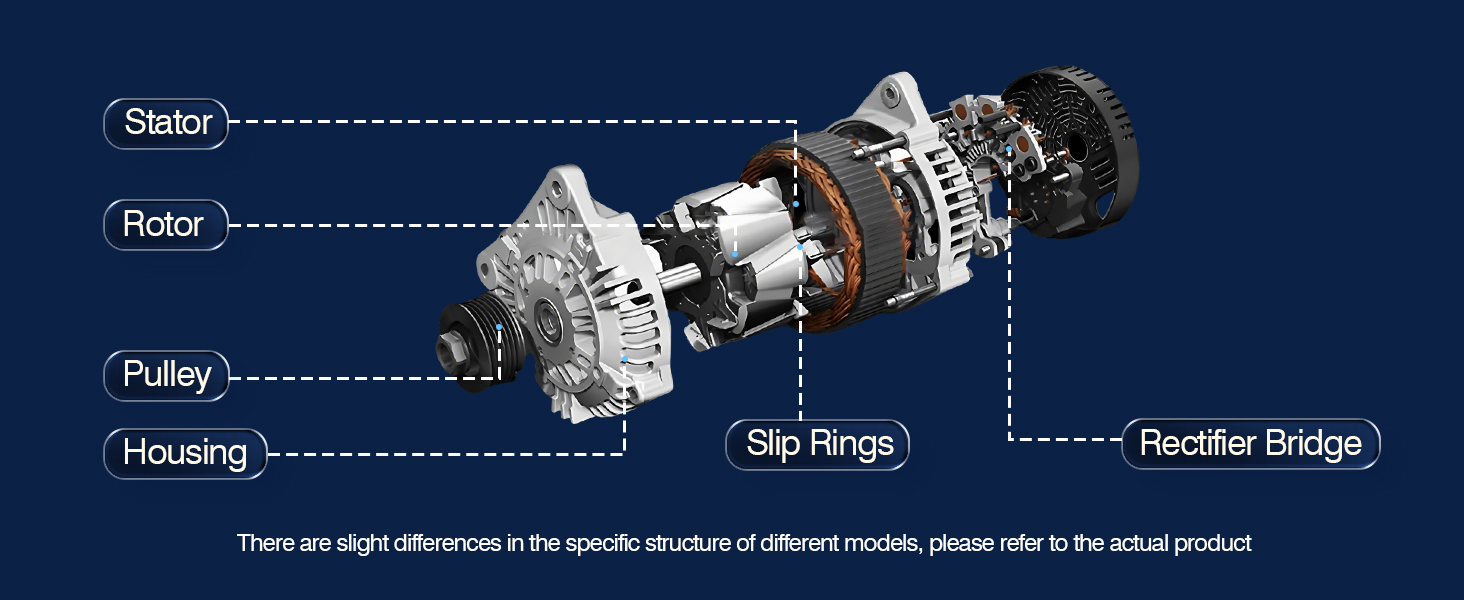 Stator

Rotor

Pulley

Housing

Slip Rings

Rectifier Bridge

There are slight differences in the specific structure of different models, please refer to the actual product