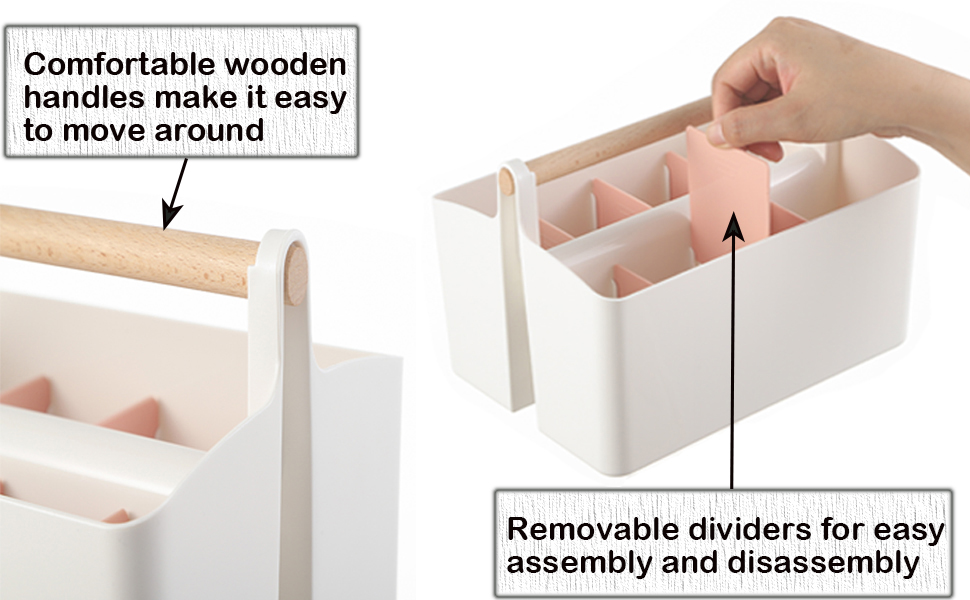 Comfortable wooden handles make it easy to move around

Removable dividers for easy assembly and disassembly