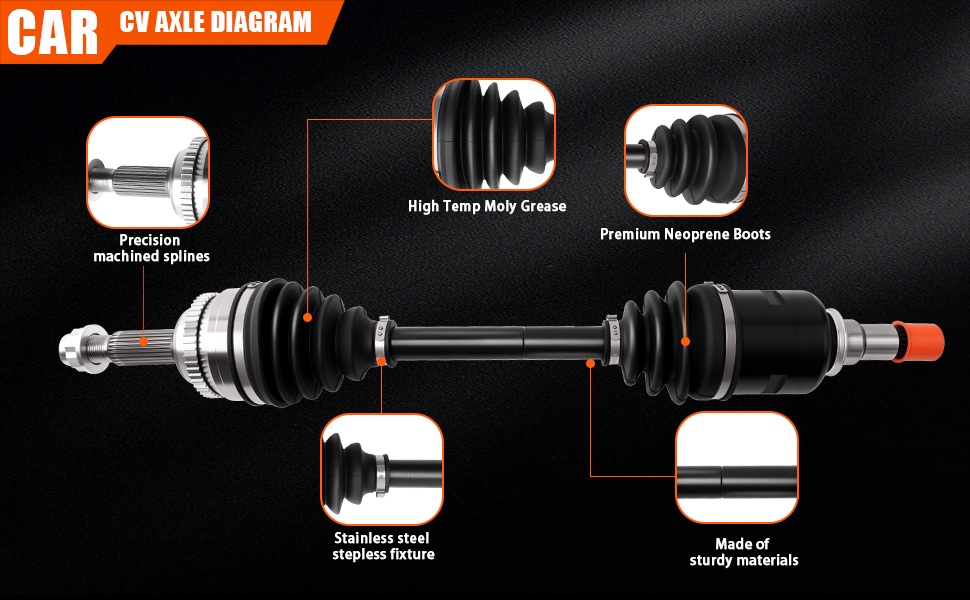 CAR CV AXLE DIAGRAM

Precision machined splines

High Temp Moly Grease

Premium Neoprene Boots

Stainless steel stepless fixture

Made of sturdy materials