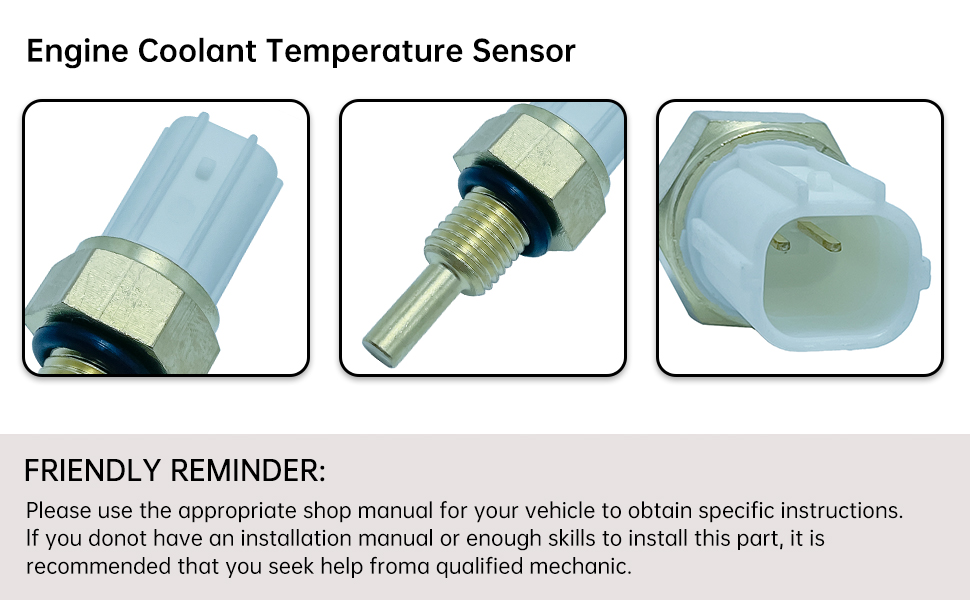 Engine Coolant Temperature Sensor

FRIENDLY REMINDER:

Please use the appropriate shop manual for your vehicle to obtain specific instructions. If you donot have an installation manual or enough skills to install this part, it is recommended that you seek help froma qualified mechanic.