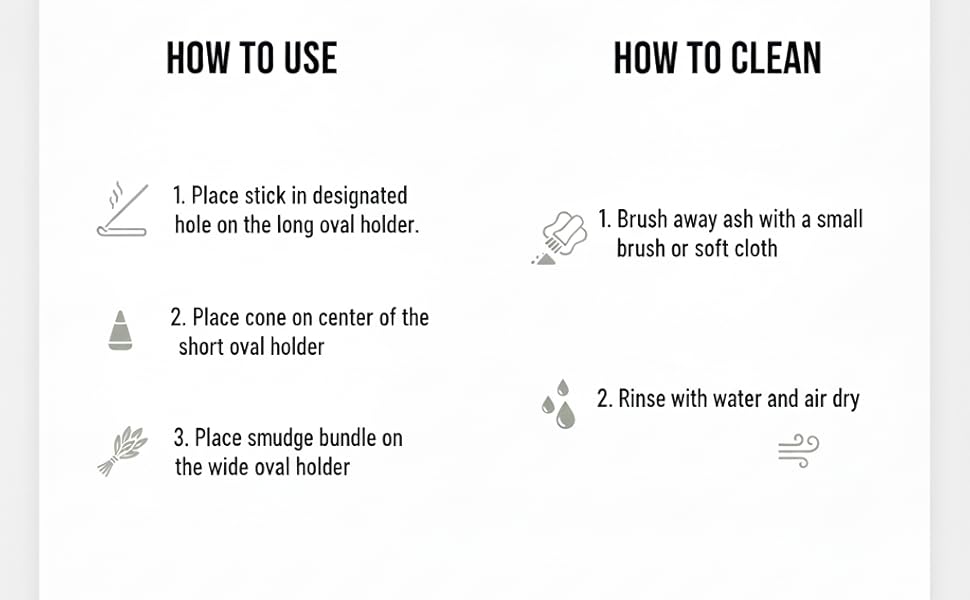 HOW TO USE

1. Place stick in designated hole on the long oval holder.

2. Place cone on center of the short oval holder

3. Place smudge bundle on the wide oval holder

HOW TO CLEAN

1. Brush away ash with a small brush or soft cloth

2. Rinse with water and air dry