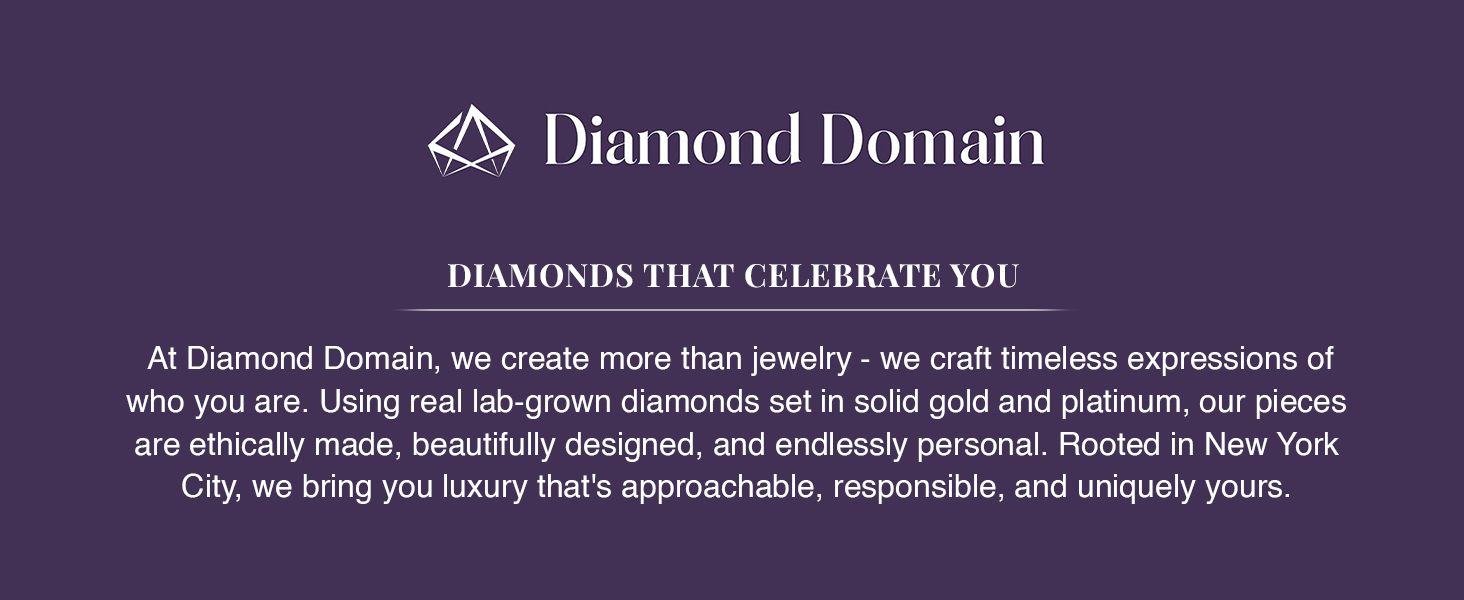 Diamond Domain

DIAMONDS THAT CELEBRATE YOU

At Diamond Domain, we create more than jewelry - we craft timeless expressions of who you are. Using real lab-grown diamonds set in solid gold and platinum, our pieces are ethically made, beautifully designed, and endlessly personal. Rooted in New York City, we bring you luxury that's approachable, responsible, and uniquely yours.