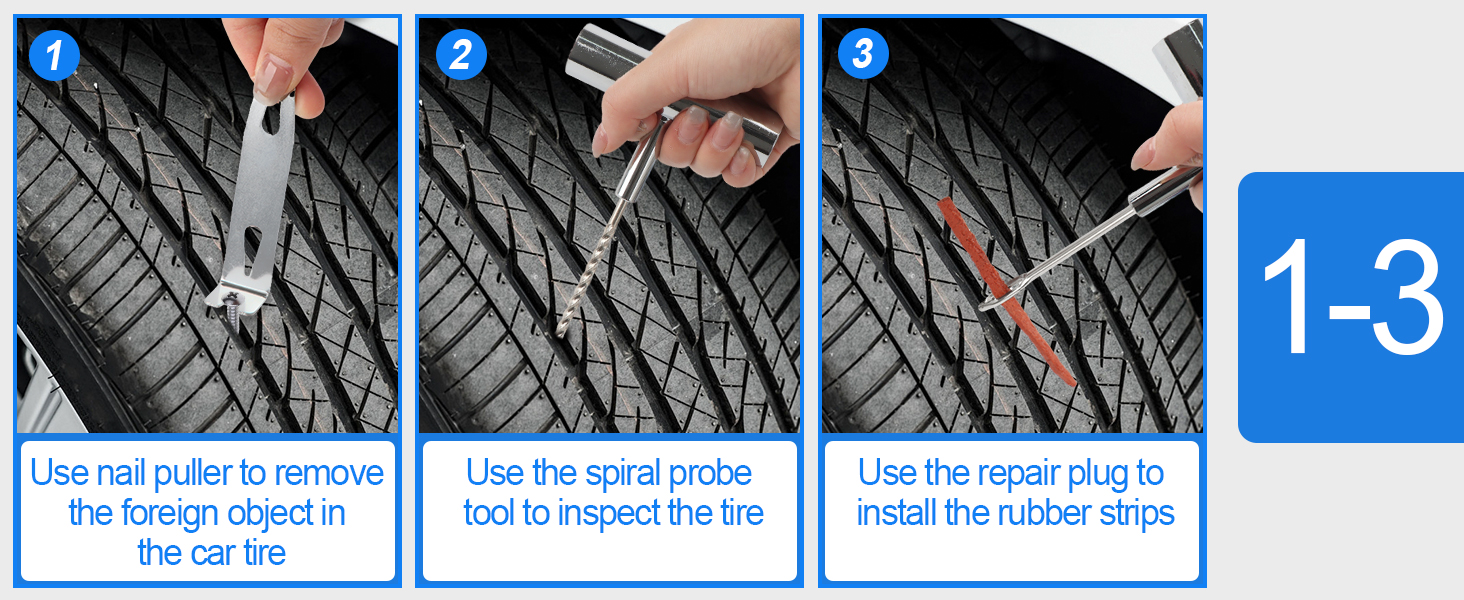 1

Use nail puller to remove the foreign object in the car tire

2

Use the spiral probe tool to inspect the tire

3

Use the repair plug to install the rubber strips

1-3