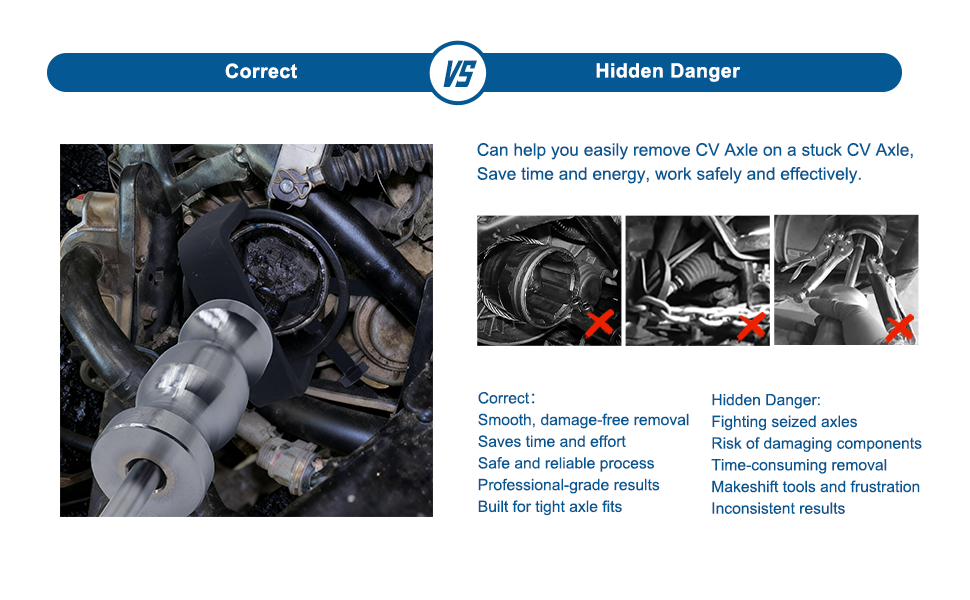 Correct VS Hidden Danger

Can help you easily remove CV Axle on a stuck CV Axle, Save time and energy, work safely and effectively.

Correct:
Smooth, damage-free removal
Saves time and effort
Safe and reliable process
Professional-grade results
Built for tight axle fits

Hidden Danger:
Fighting seized axles
Risk of damaging components
Time-consuming removal
Makeshift tools and frustration
Inconsistent results