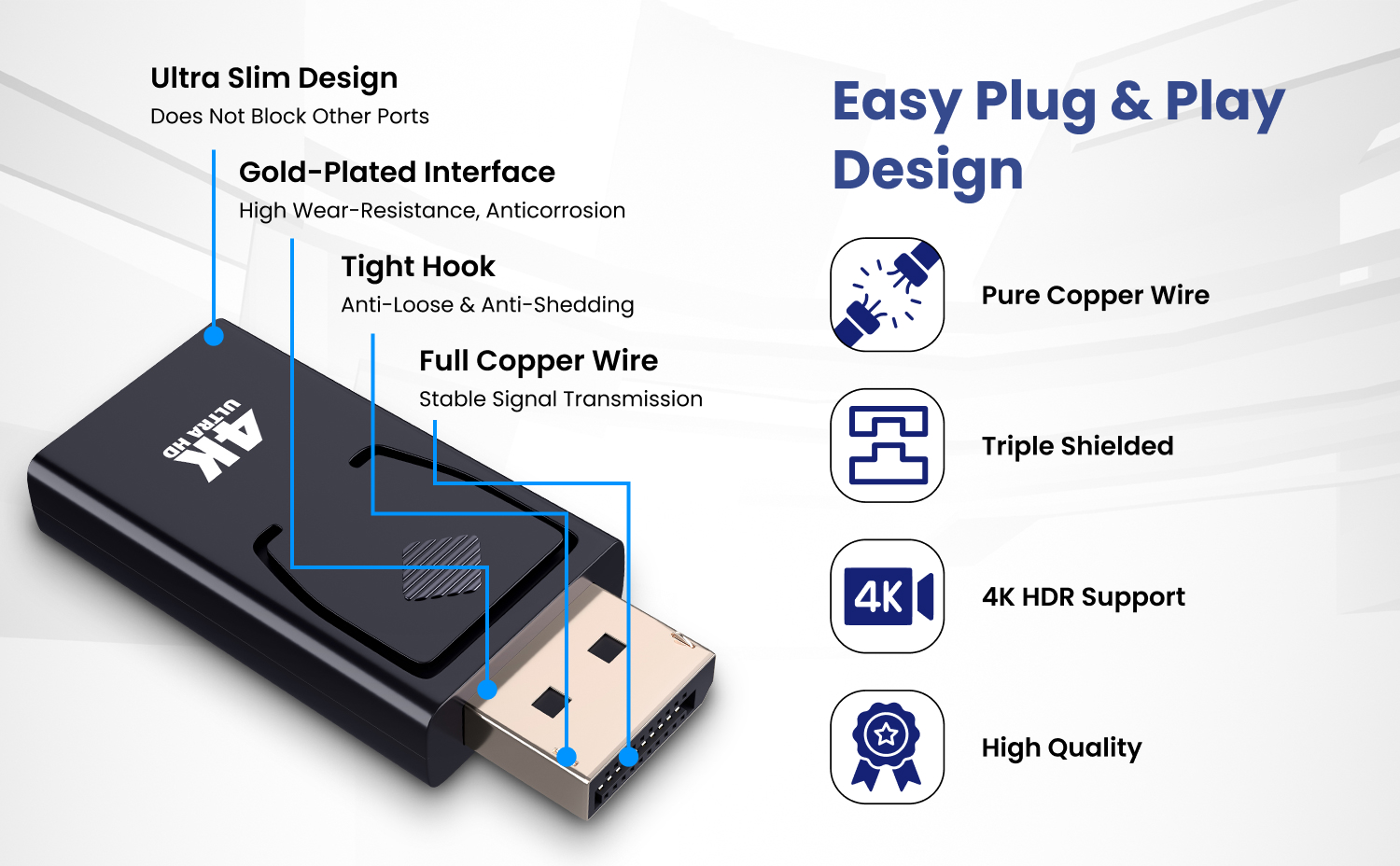 Ultra Slim Design
Does Not Block Other Ports

Gold-Plated Interface
High Wear-Resistance, Anticorrosion

Tight Hook
Anti-Loose & Anti-Shedding

Full Copper Wire
Stable Signal Transmission

4K ULTRA HD

Easy Plug & Play Design

Pure Copper Wire

Triple Shielded

4K

4K HDR Support

High Quality