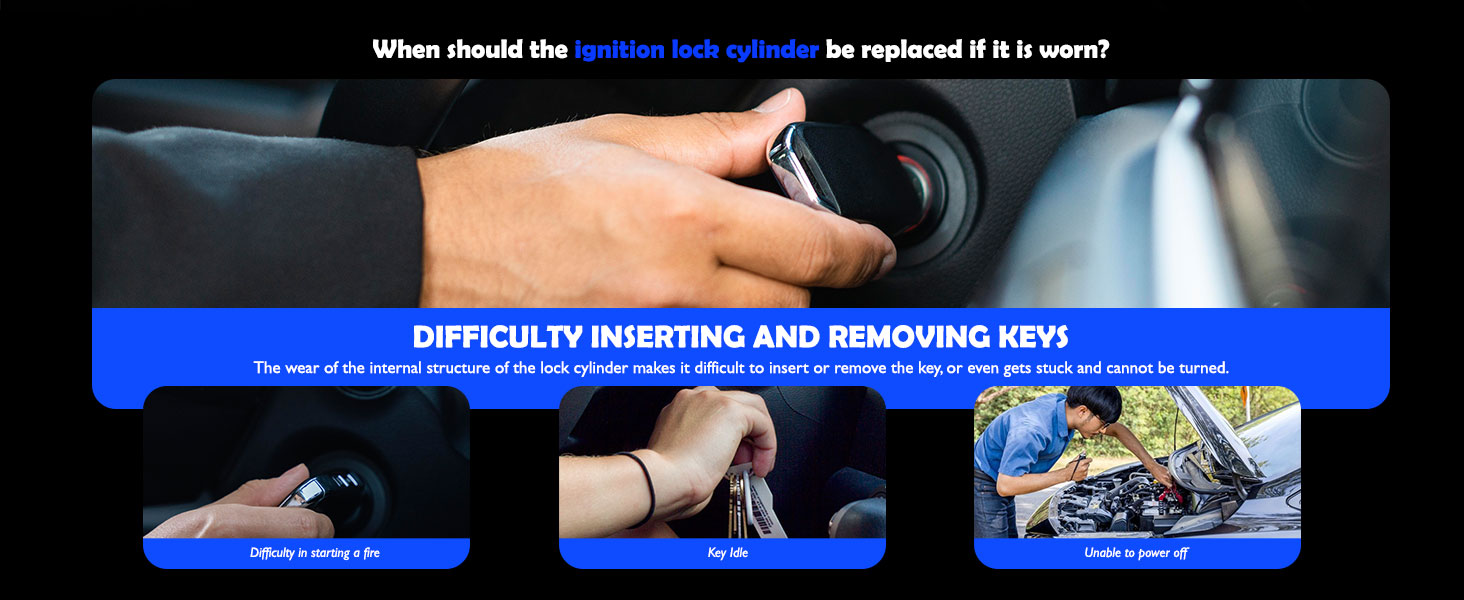 When should the ignition lock cylinder be replaced if it is worn?

DIFFICULTY INSERTING AND REMOVING KEYS

The wear of the internal structure of the lock cylinder makes it difficult to insert or remove the key, or even gets stuck and cannot be turned.

Difficulty in starting a fire

Key Idle

Unable to power off