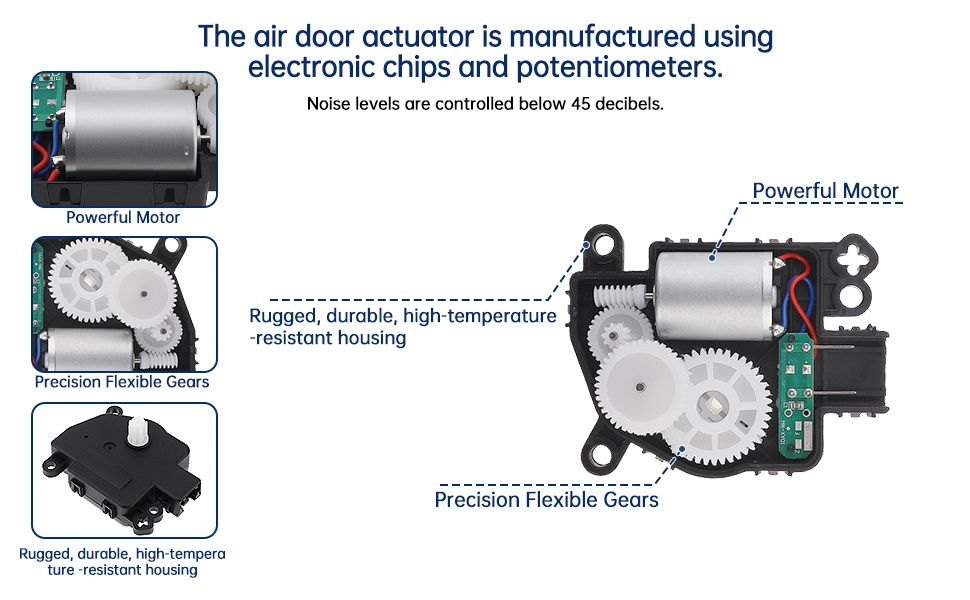 The air door actuator is manufactured using electronic chips and potentiometers.

Noise levels are controlled below 45 decibels.

Powerful Motor

Precision Flexible Gears

Rugged, durable, high-tempera ture -resistant housing

Powerful Motor

Rugged, durable, high-temperature -resistant housing

Precision Flexible Gears