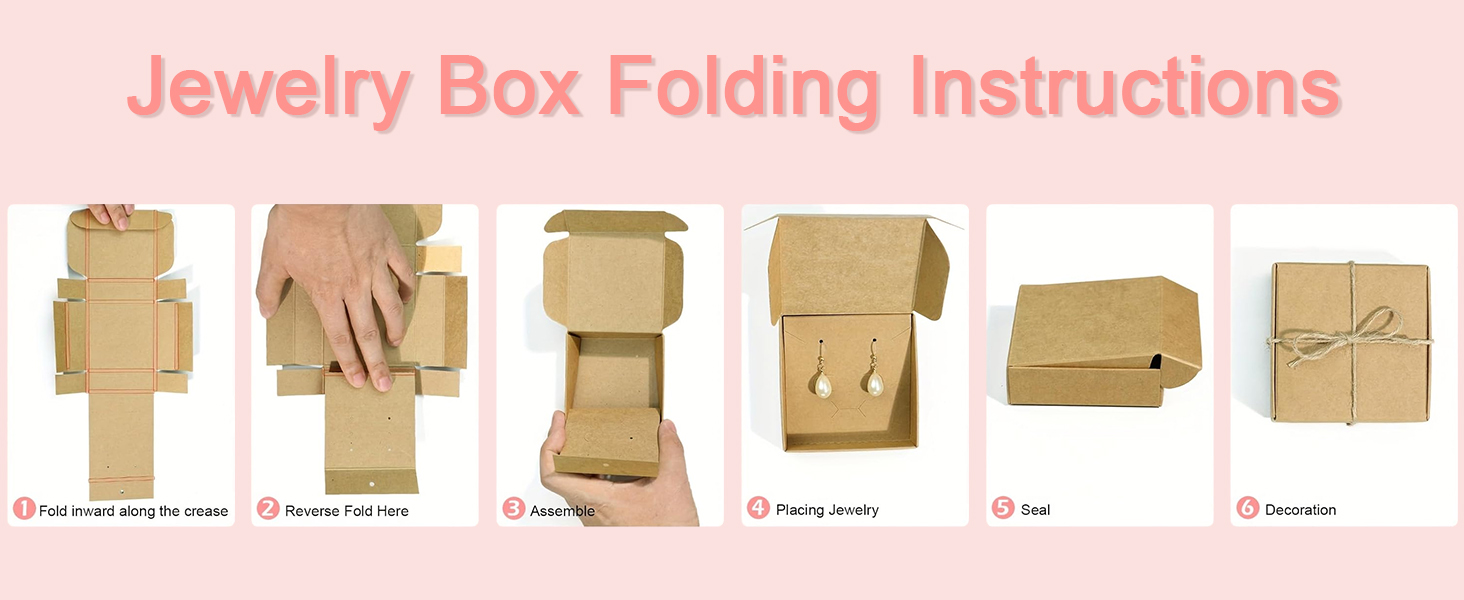 Jewelry Box Folding Instructions

1 Fold inward along the crease

2 Reverse Fold Here

3 Assemble

4 Placing Jewelry

5 Seal

6 Decoration