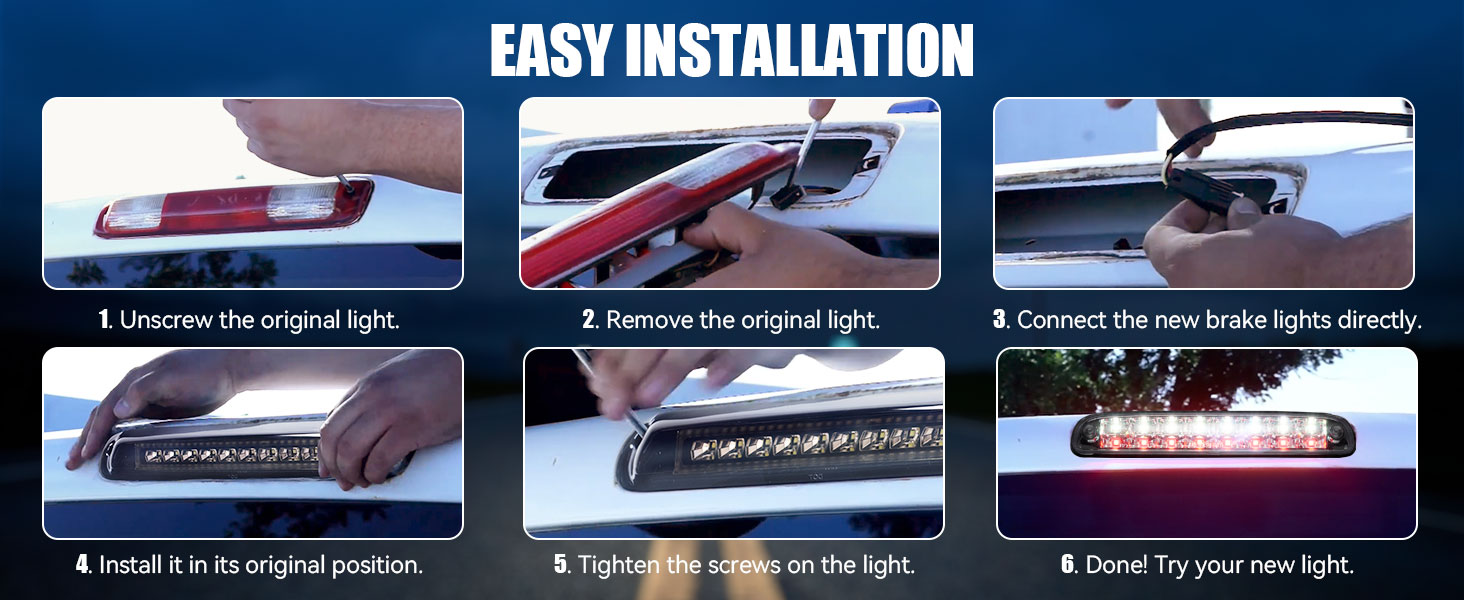 EASY INSTALLATION

1. Unscrew the original light.

2. Remove the original light.

3. Connect the new brake lights directly.

4. Install it in its original position.

5. Tighten the screws on the light.

6. Done! Try your new light.