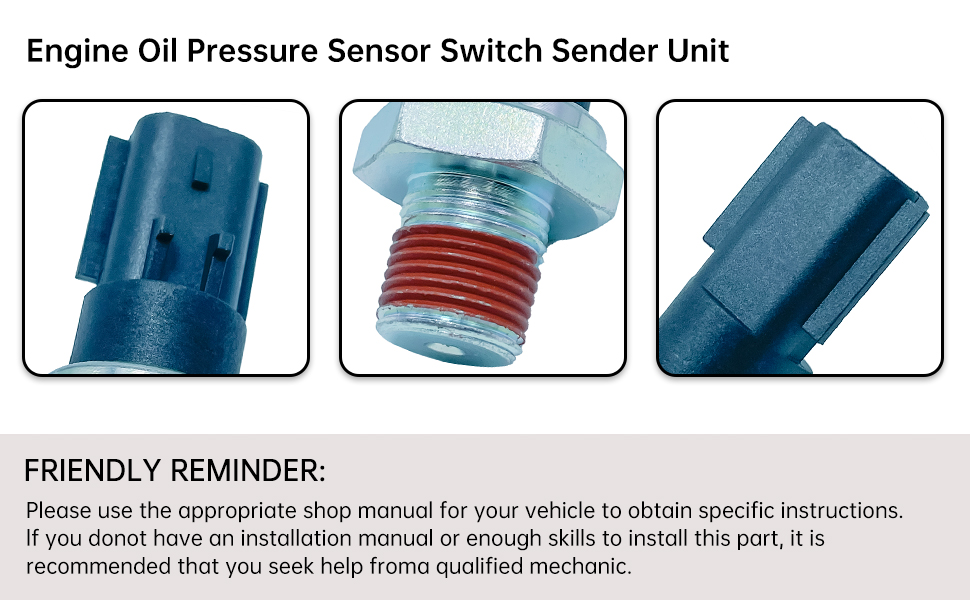 Engine Oil Pressure Sensor Switch Sender Unit

FRIENDLY REMINDER:

Please use the appropriate shop manual for your vehicle to obtain specific instructions. If you donot have an installation manual or enough skills to install this part, it is recommended that you seek help froma qualified mechanic.