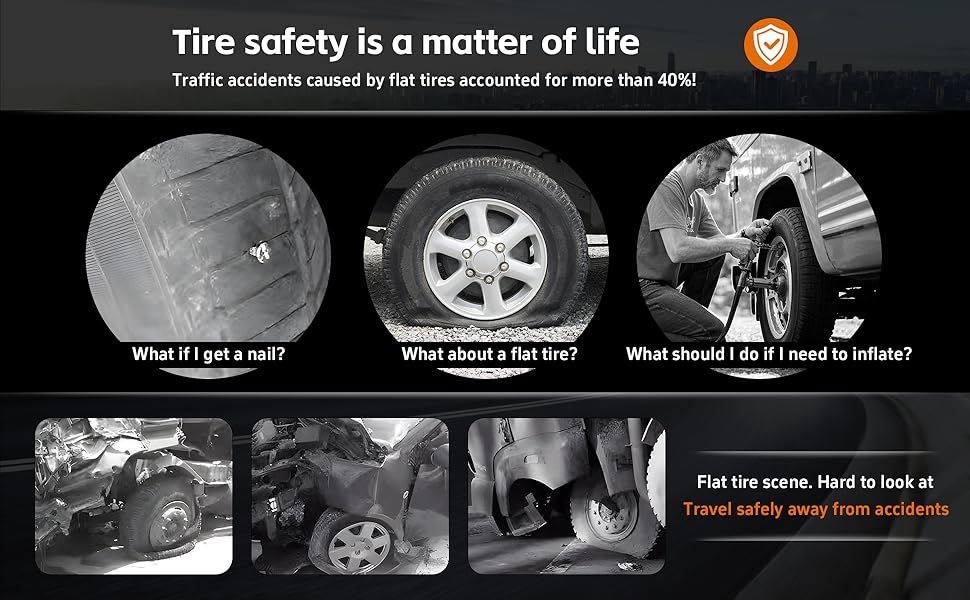 Tire safety is a matter of life
Traffic accidents caused by flat tires accounted for more than 40%!

What if I get a nail?

What about a flat tire?

What should I do if I need to inflate?

Flat tire scene. Hard to look at
Travel safely away from accidents