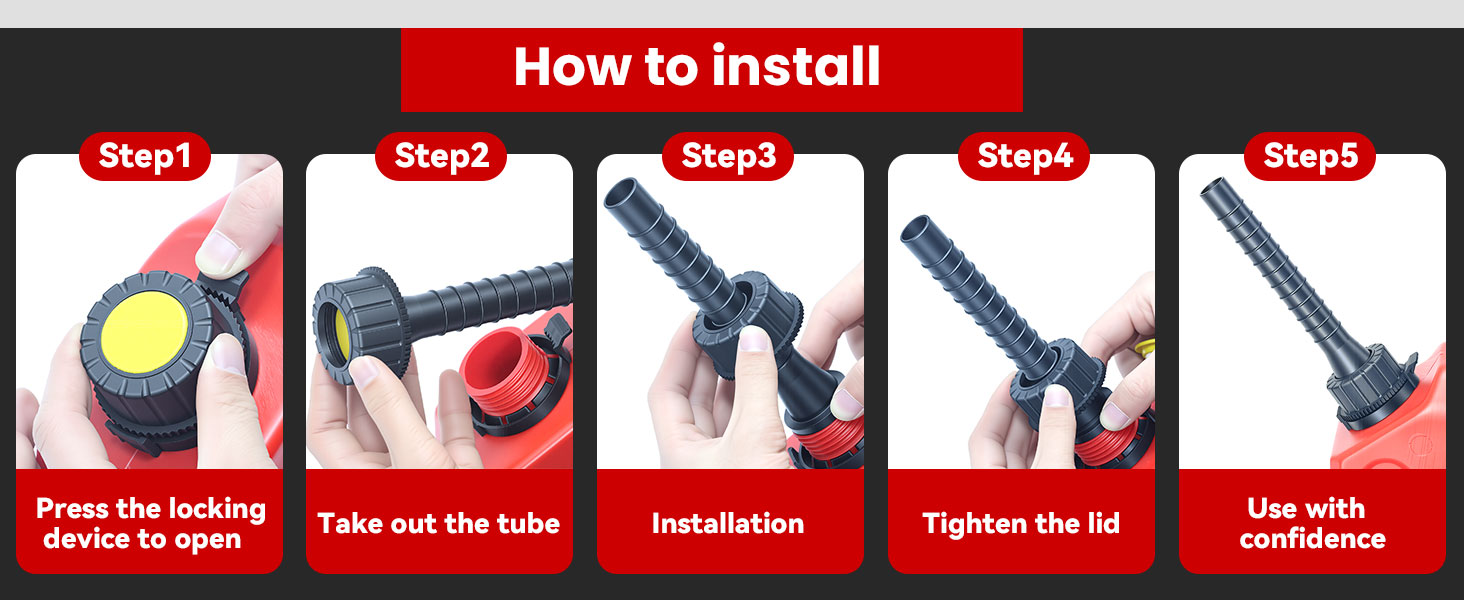 How to install

Step1

Press the locking device to open

Step2

Take out the tube

Step3

Installation

Step4

Tighten the lid

Step5

Use with confidence