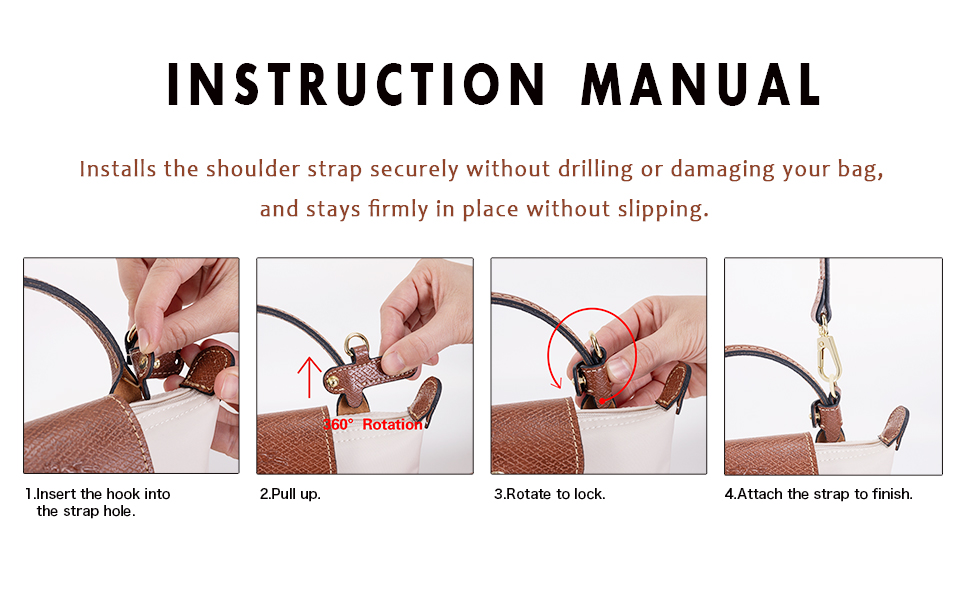 INSTRUCTION MANUAL

Installs the shoulder strap securely without drilling or damaging your bag, and stays firmly in place without slipping.

360° Rotation

1.Insert the hook into the strap hole.

2.Pull up.

3.Rotate to lock.

4.Attach the strap to finish.