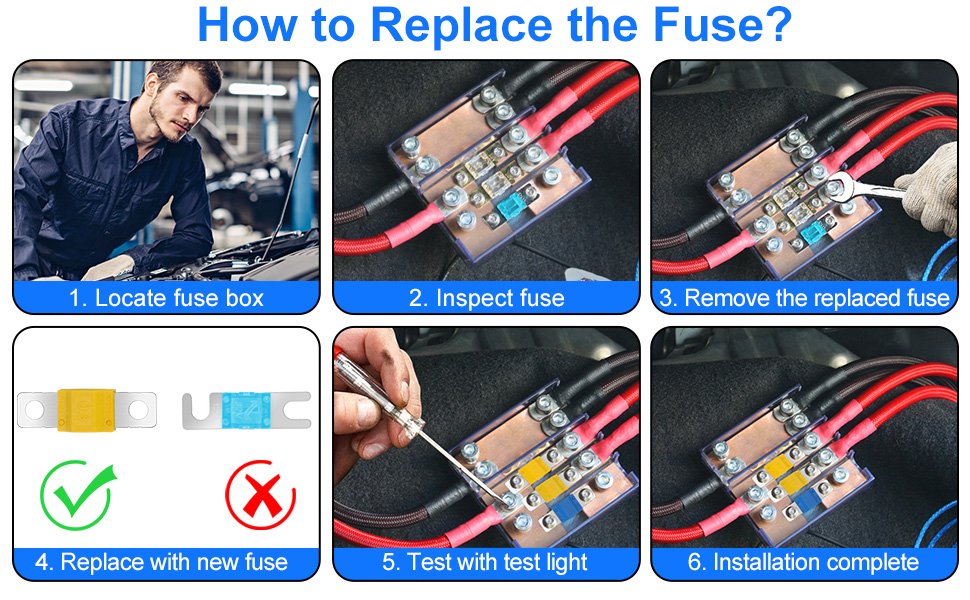 How to Replace the Fuse?

1. Locate fuse box

2. Inspect fuse

3. Remove the replaced fuse

4. Replace with new fuse

5. Test with test light

6. Installation complete