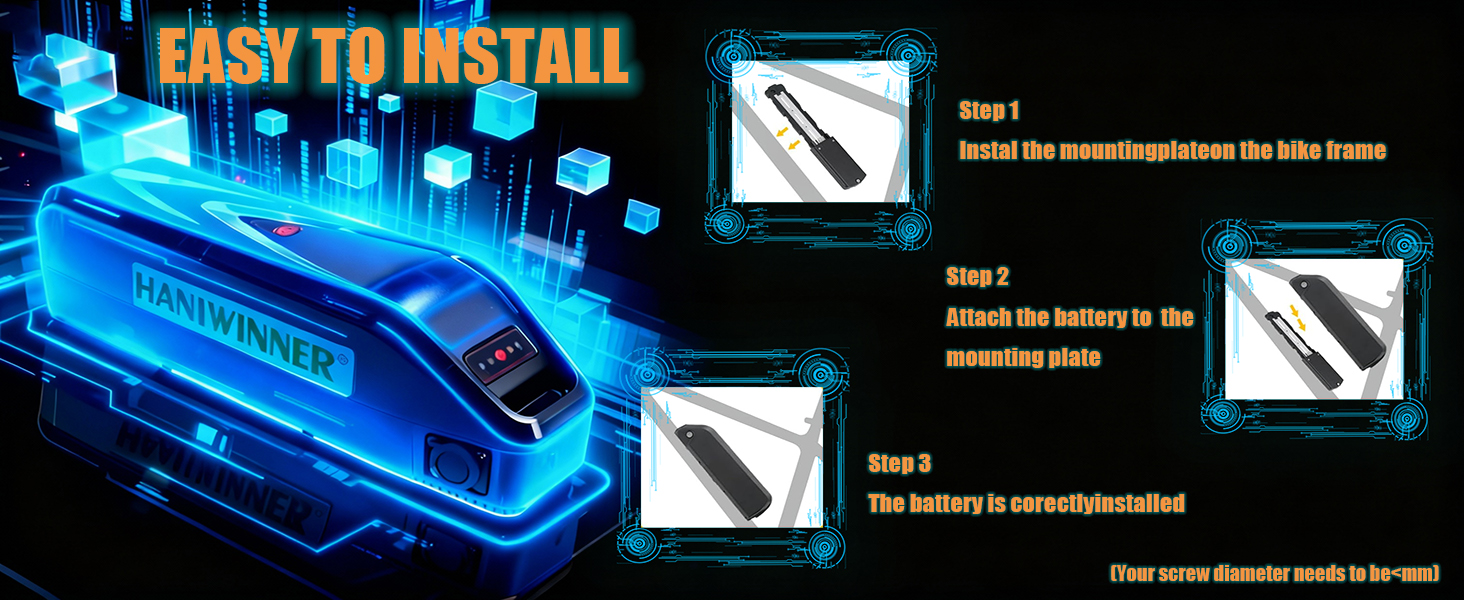 EASY TO INSTALL

HANIWINNER®

Step 1
Instal the mountingplateon the bike frame

Step 2
Attach the battery to the mounting plate

Step 3
The battery is corectlyinstalled

(Your screw diameter needs to be<mm)