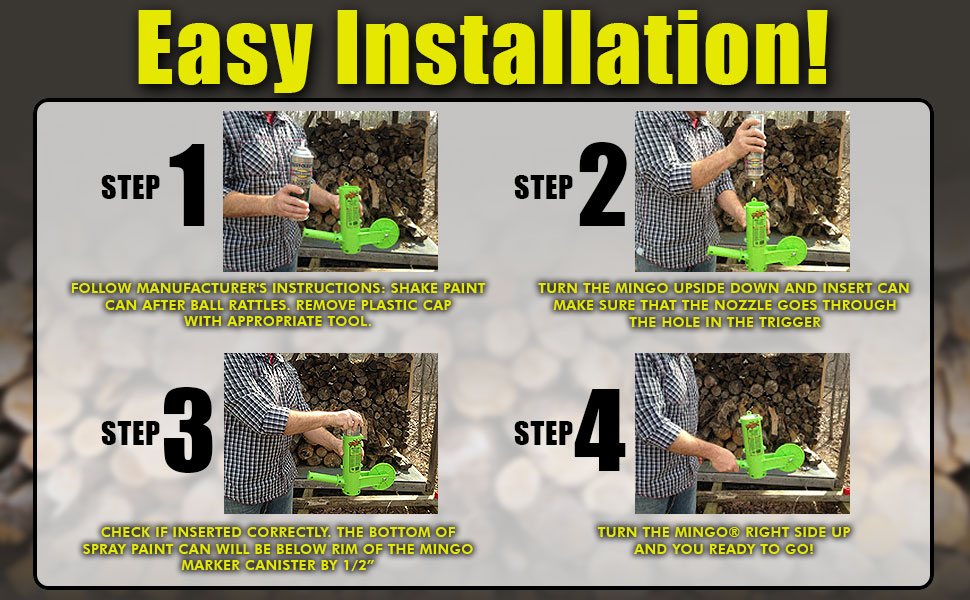 Easy Installation!

STEP 1

FOLLOW MANUFACTURER'S INSTRUCTIONS: SHAKE PAINT CAN AFTER BALL RATTLES. REMOVE PLASTIC CAP WITH APPROPRIATE TOOL.

STEP 2

TURN THE MINGO UPSIDE DOWN AND INSERT CAN MAKE SURE THAT THE NOZZLE GOES THROUGH THE HOLE IN THE TRIGGER

STEP 3

CHECK IF INSERTED CORRECTLY. THE BOTTOM OF SPRAY PAINT CAN WILL BE BELOW RIM OF THE MINGO MARKER CANISTER BY 1/2"

STEP 4

TURN THE MINGO® RIGHT SIDE UP AND YOU READY TO GO!