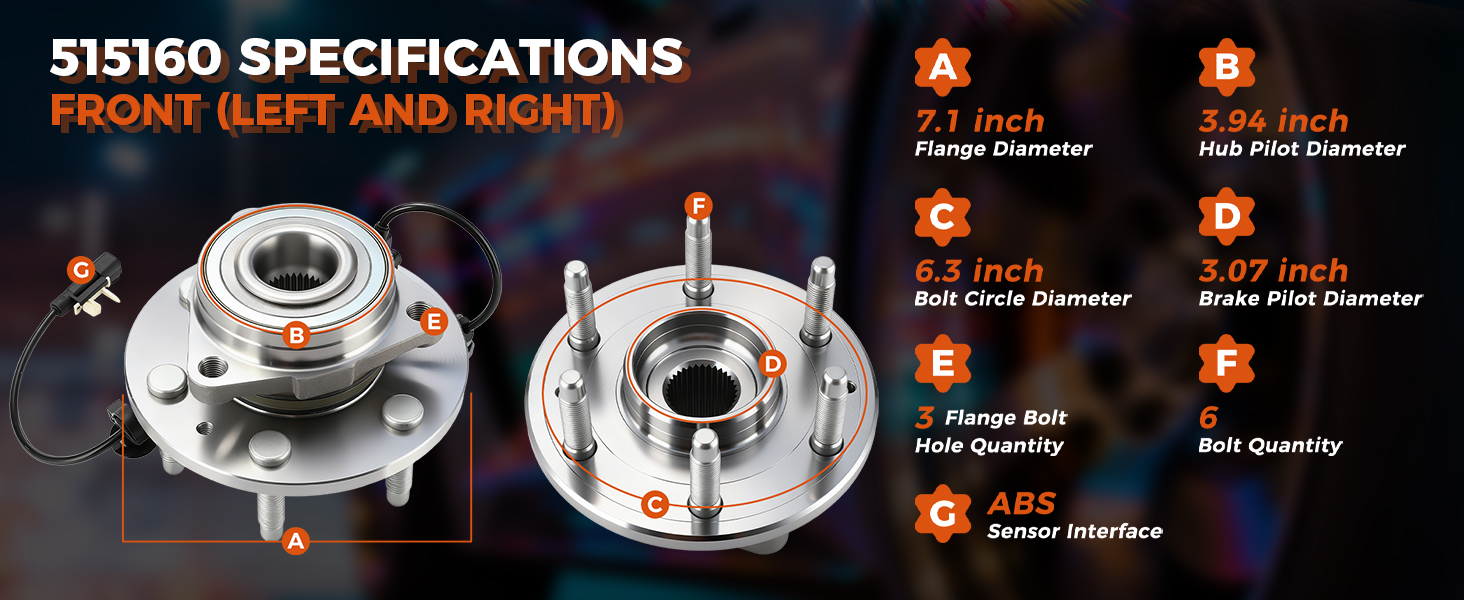 515160 SPECIFICATIONS
FRONT (LEFT AND RIGHT)

G

B

E

A

F

D

C

A
7.1 inch
Flange Diameter

B
3.94 inch
Hub Pilot Diameter

C
6.3 inch
Bolt Circle Diameter

D
3.07 inch
Brake Pilot Diameter

E
3 Flange Bolt
Hole Quantity

F
6
Bolt Quantity

G
ABS
Sensor Interface