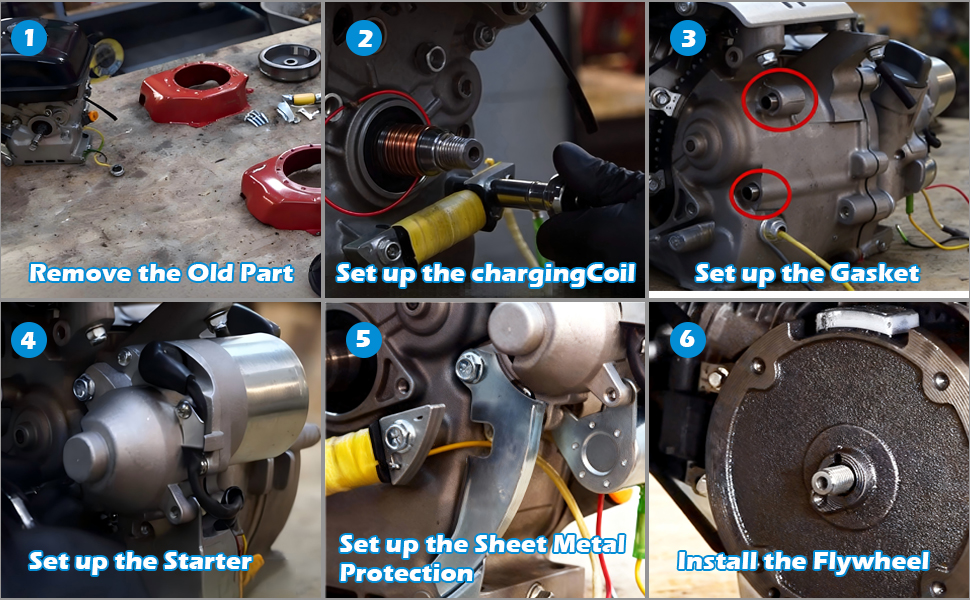 1

Remove the Old Part

2

Set up the chargingCoil

3

Set up the Gasket

4

Set up the Starter

5

Set up the Sheet Metal Protection

6

Install the Flywheel