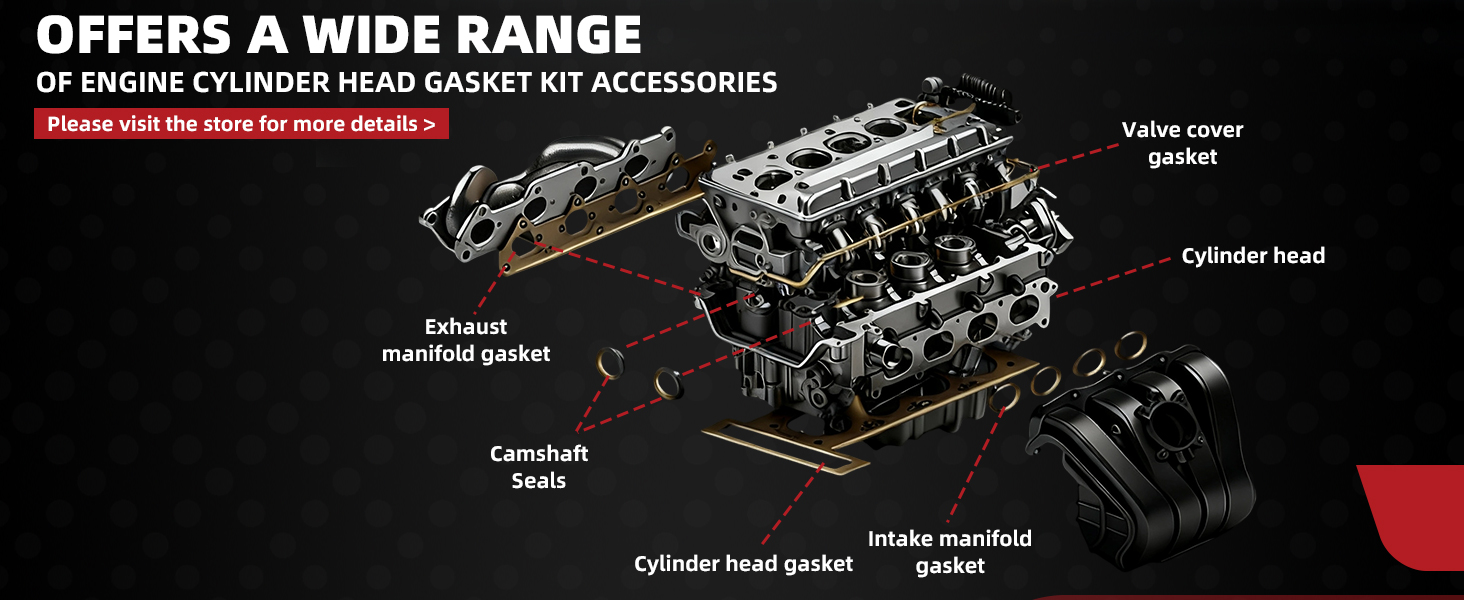 OFFERS A WIDE RANGE
OF ENGINE CYLINDER HEAD GASKET KIT ACCESSORIES

Please visit the store for more details >

Valve cover gasket

Cylinder head

Exhaust manifold gasket

Camshaft Seals

Cylinder head gasket

Intake manifold gasket