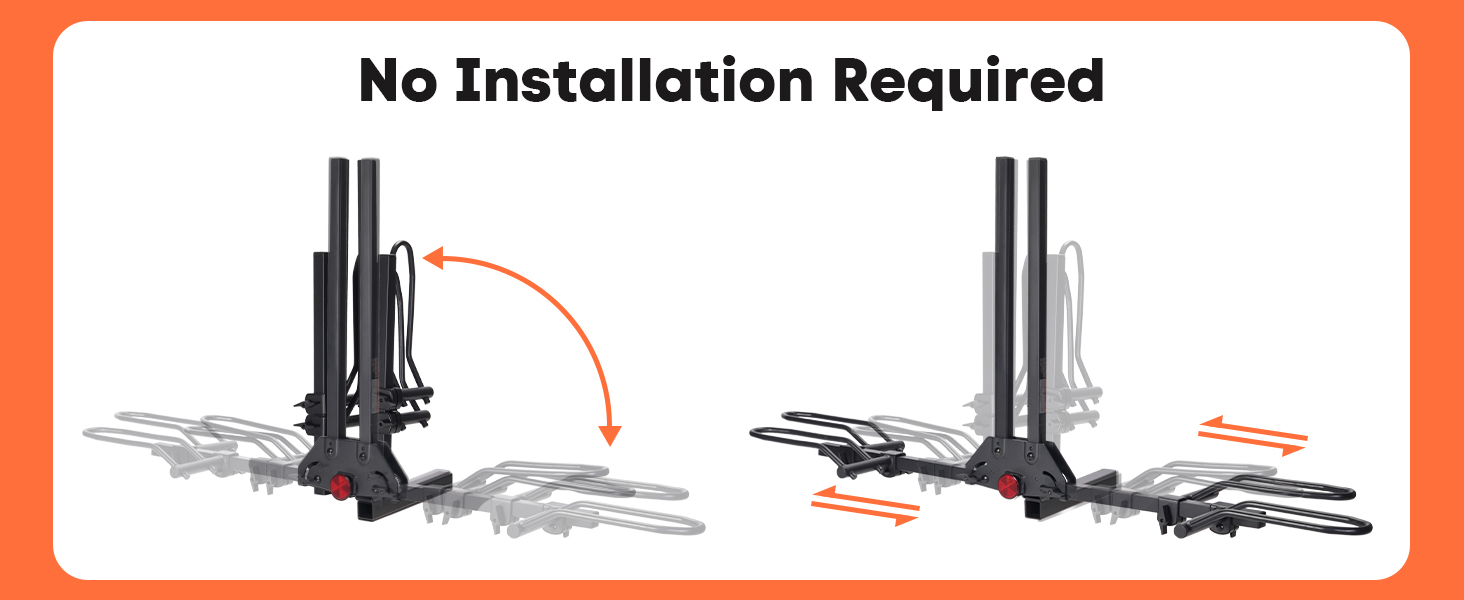 No Installation Required