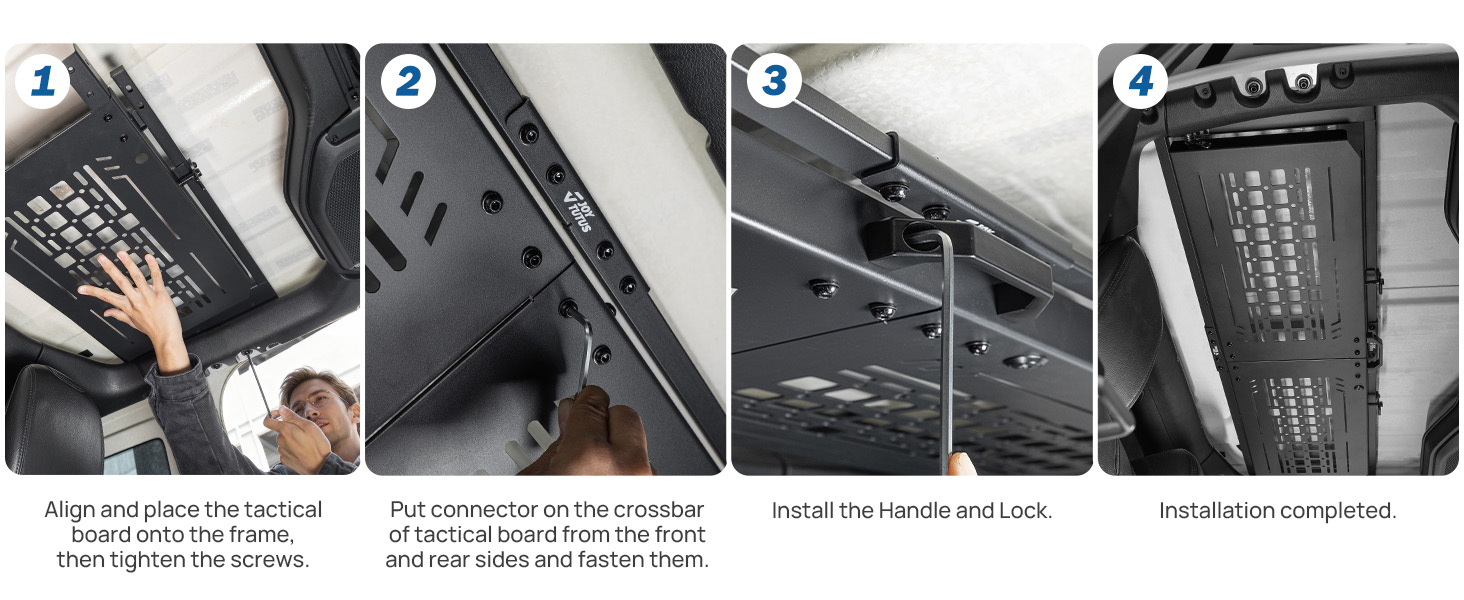 1

Align and place the tactical board onto the frame, then tighten the screws.

2

JOY TUTUS

Put connector on the crossbar of tactical board from the front and rear sides and fasten them.

3

Install the Handle and Lock.

4

Installation completed.