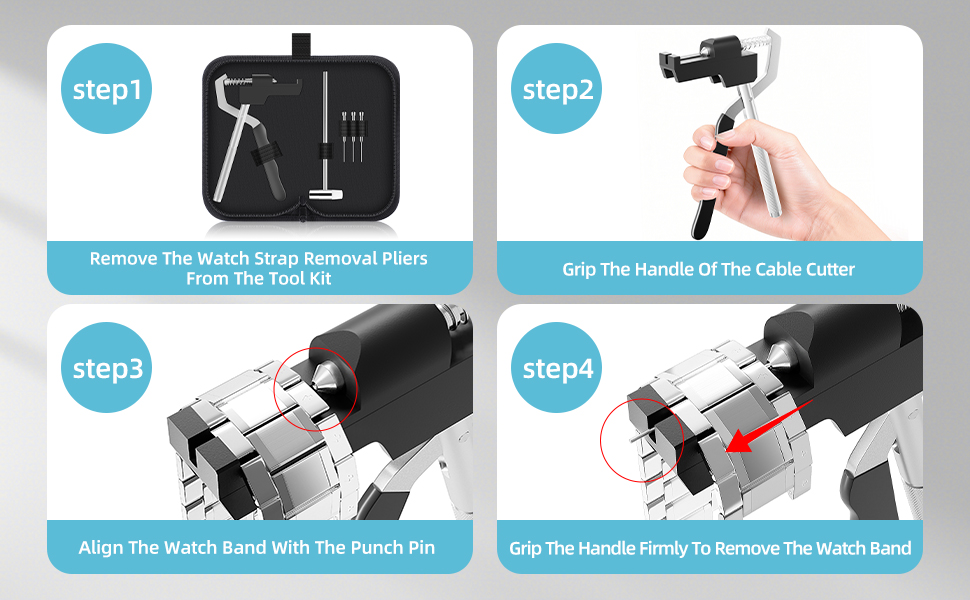 step1

Remove The Watch Strap Removal Pliers From The Tool Kit

step2

Grip The Handle Of The Cable Cutter

step3

Align The Watch Band With The Punch Pin

step4

Grip The Handle Firmly To Remove The Watch Band