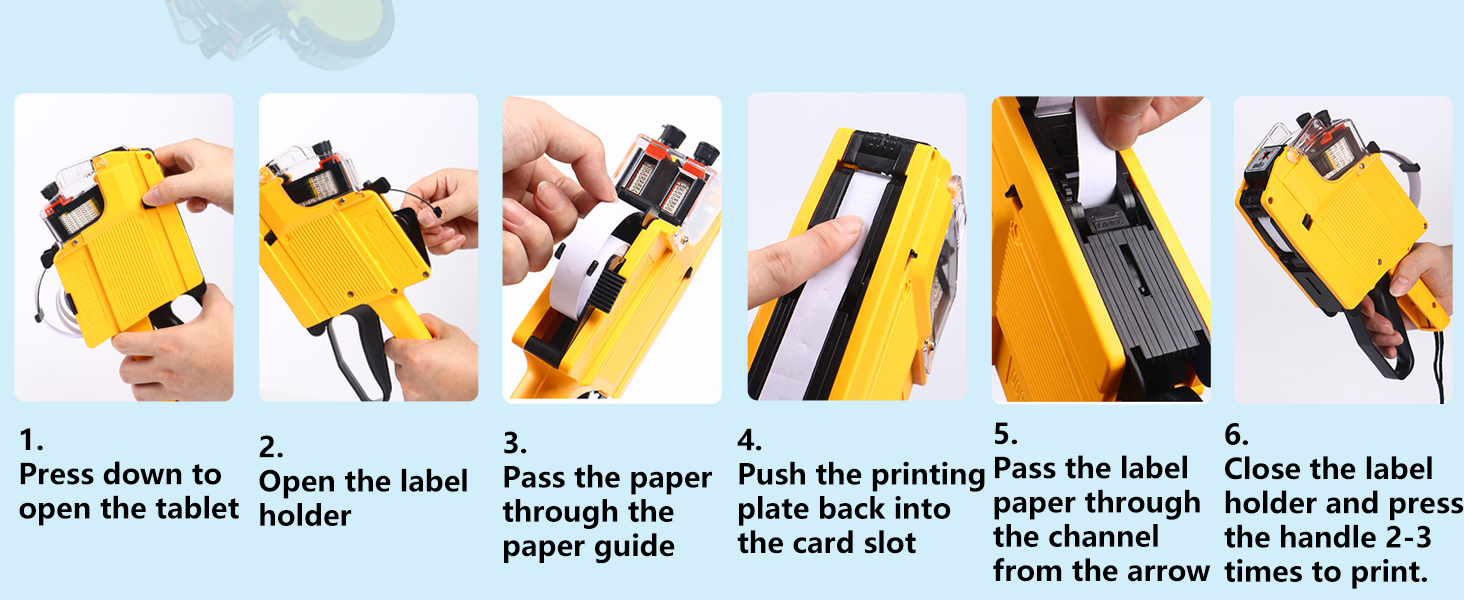 1.
Press down to open the tablet

2.
Open the label holder

3.
Pass the paper through the paper guide

4.
Push the printing plate back into the card slot

5.
Pass the label paper through the channel from the arrow

6.
Close the label holder and press the handle 2-3 times to print.