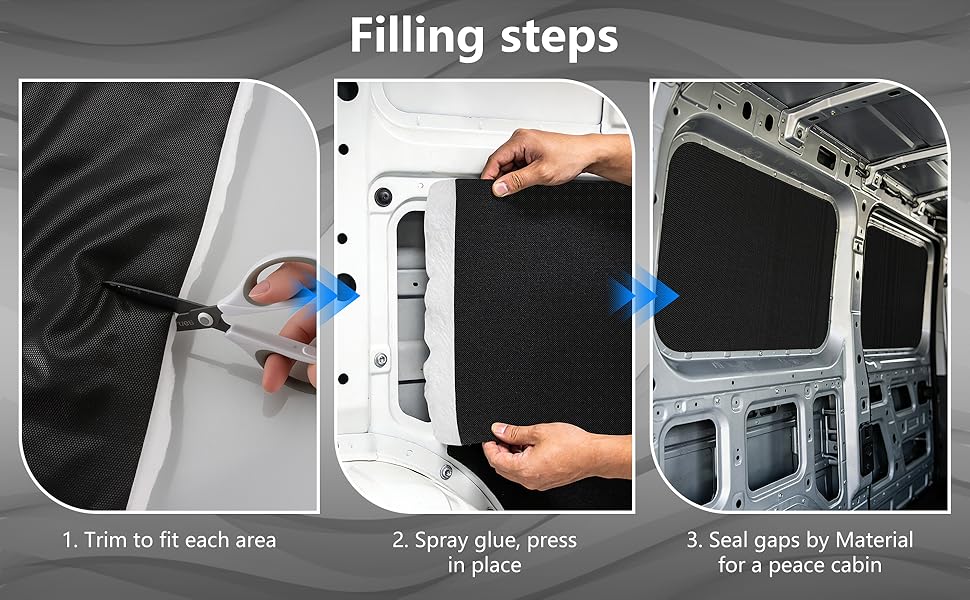 Filling steps

1. Trim to fit each area

2. Spray glue, press in place

3. Seal gaps by Material for a peace cabin