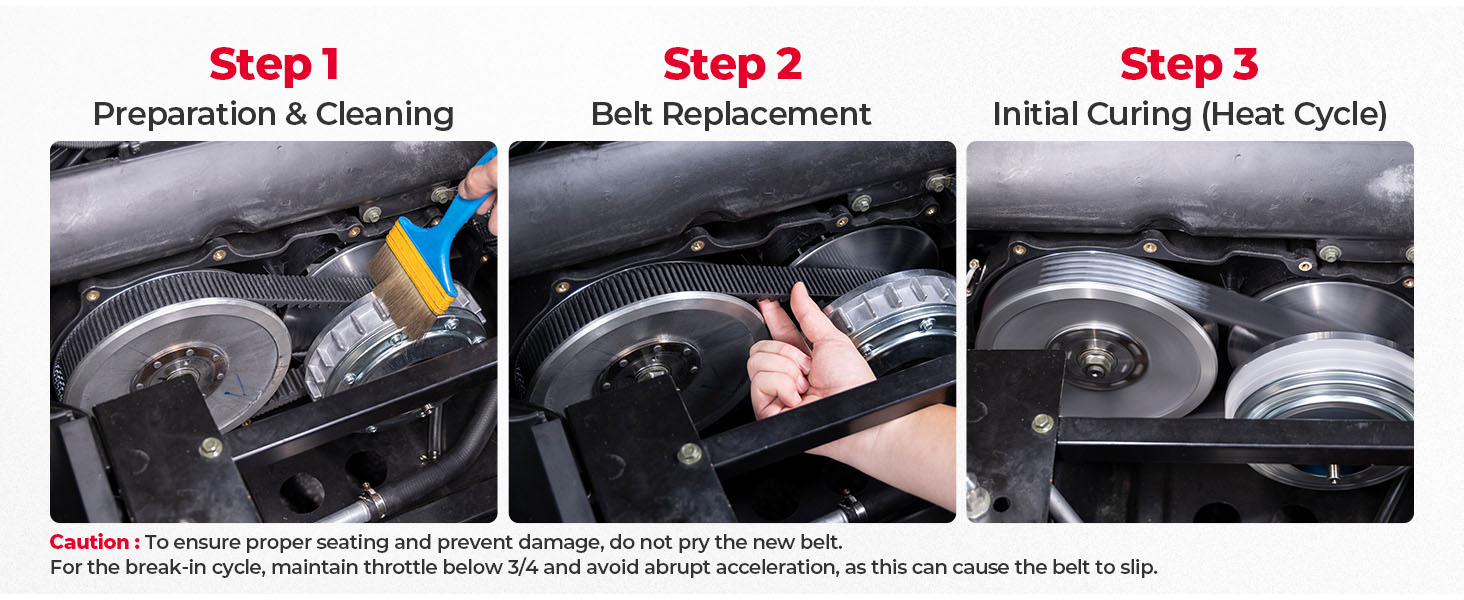 Step 1
Preparation & Cleaning

Step 2
Belt Replacement

Step 3
Initial Curing (Heat Cycle)

Caution : To ensure proper seating and prevent damage, do not pry the new belt.
For the break-in cycle, maintain throttle below 3/4 and avoid abrupt acceleration, as this can cause the belt to slip.