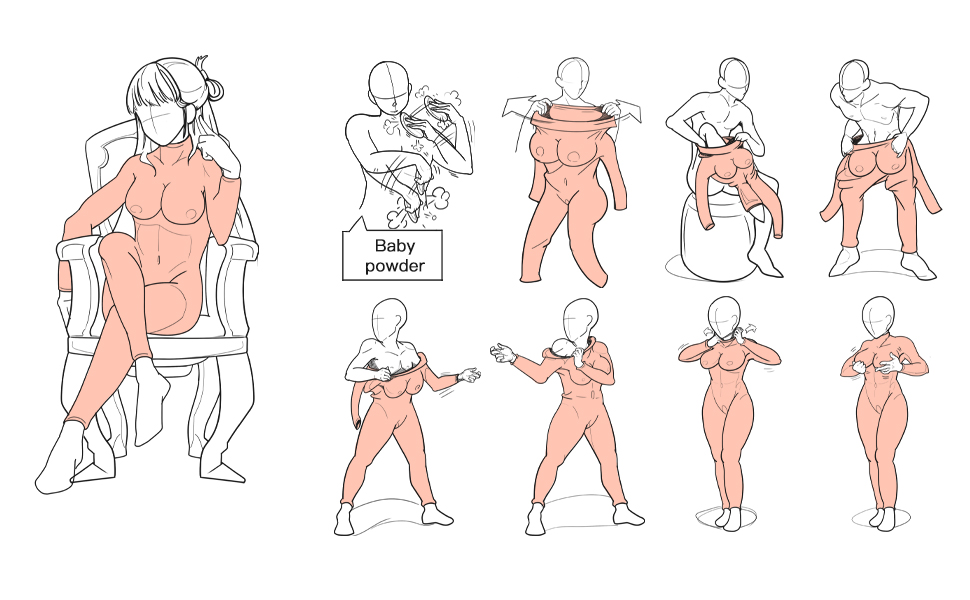 Baby powder