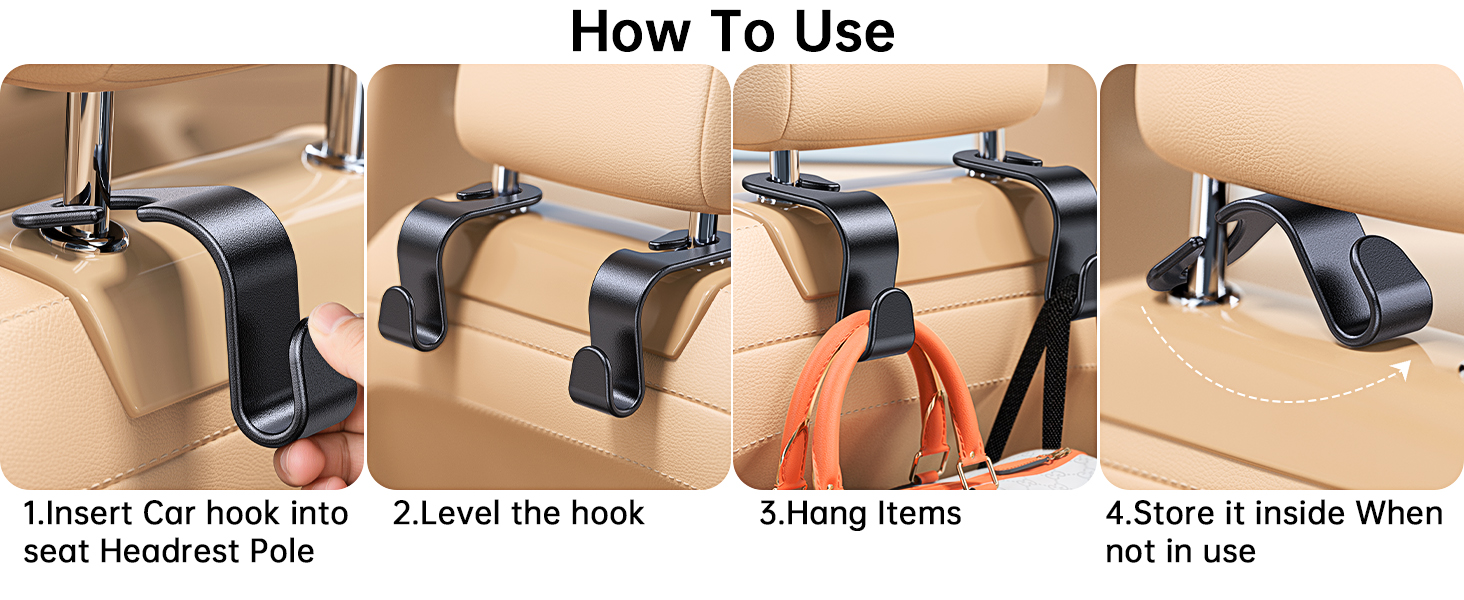 How To Use

1.Insert Car hook into seat Headrest Pole

2.Level the hook

3.Hang Items

4.Store it inside When not in use