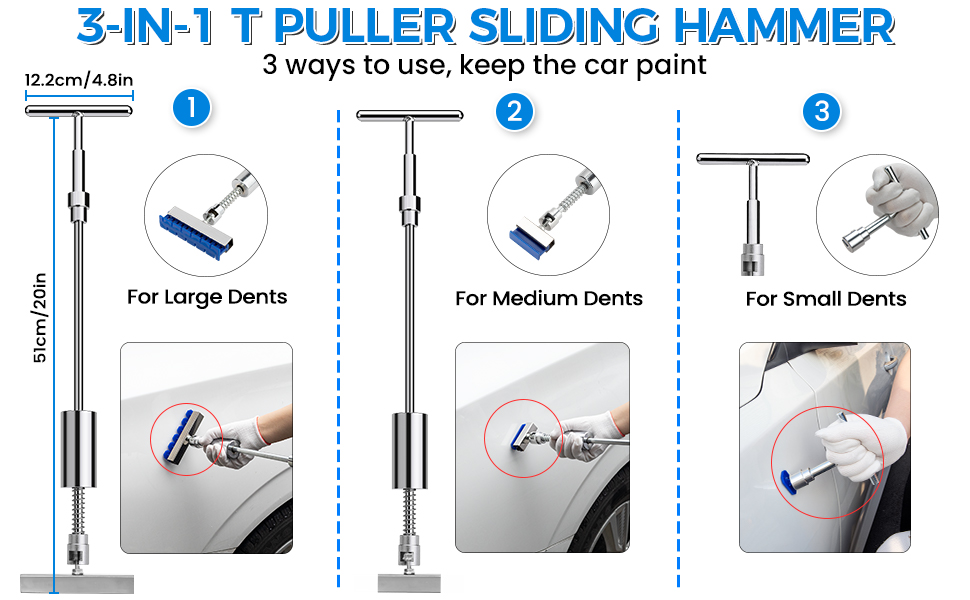 3-IN-1 T PULLER SLIDING HAMMER
3 ways to use, keep the car paint

12.2cm/4.8in

51cm/20in

1

For Large Dents

2

For Medium Dents

3

For Small Dents