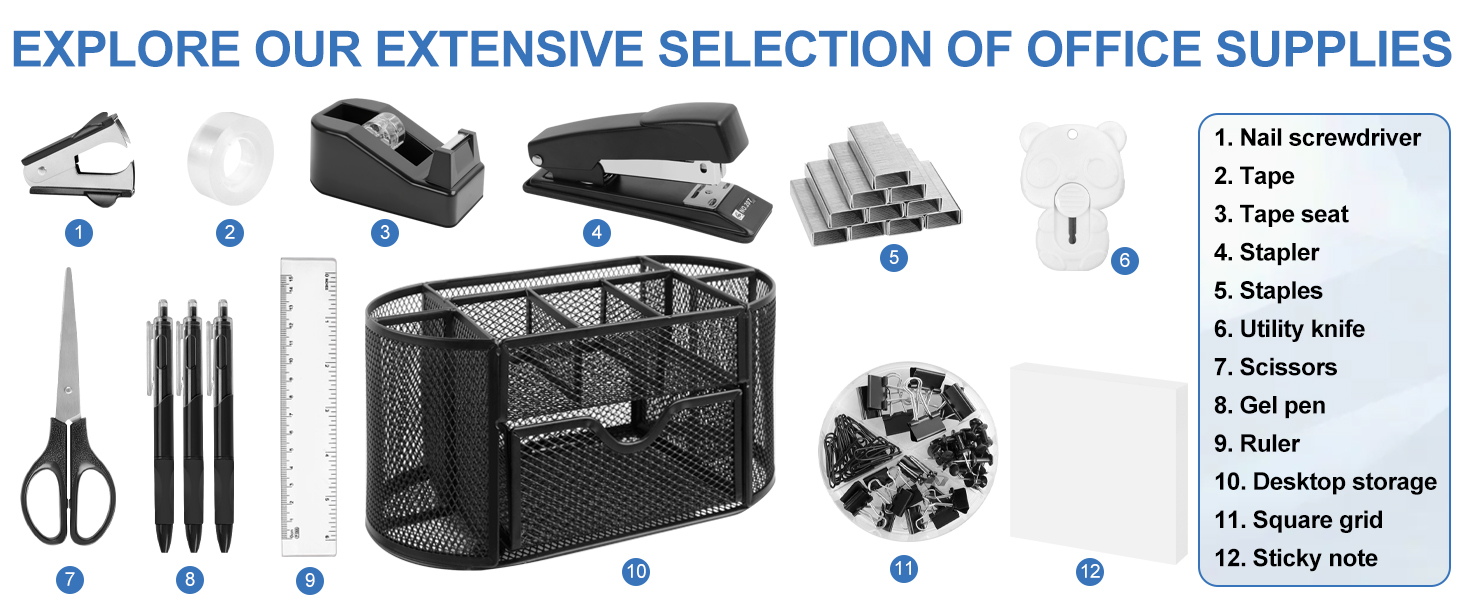 EXPLORE OUR EXTENSIVE SELECTION OF OFFICE SUPPLIES

1
2
3
4
5
6
7
8
9
10
11
12

1. Nail screwdriver
2. Tape
3. Tape seat
4. Stapler
5. Staples
6. Utility knife
7. Scissors
8. Gel pen
9. Ruler
10. Desktop storage
11. Square grid
12. Sticky note